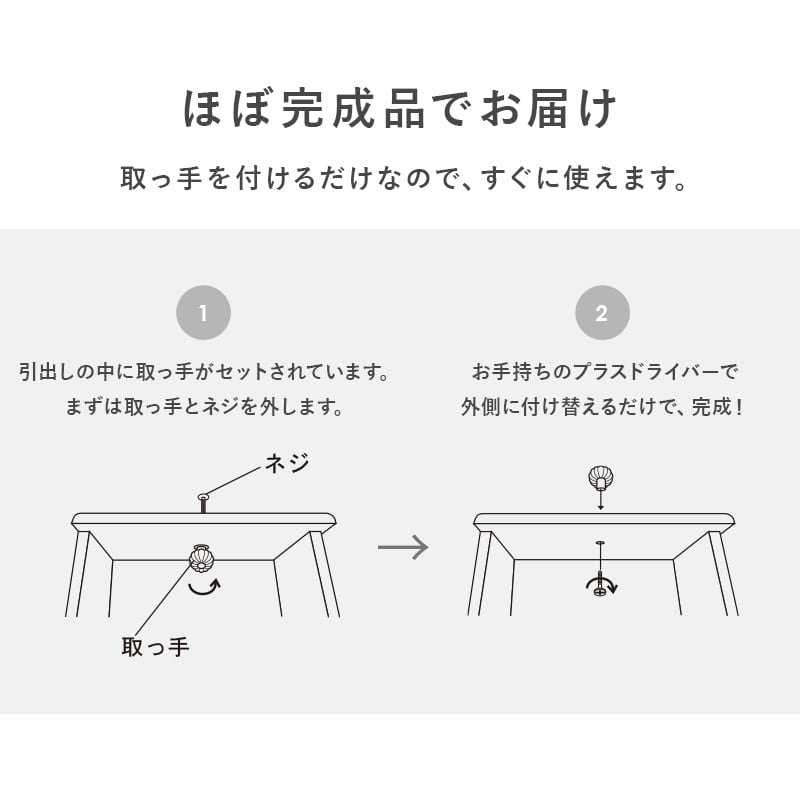 ほぼ完成品でお届け

取っ手を付けるだけなので、すぐに使えます。

1

引出しの中に取っ手がセットされています。
まずは取っ手とネジを外します。

ネジ

取っ手

2

お手持ちのプラスドライバーで
外側に付け替えるだけで、完成！