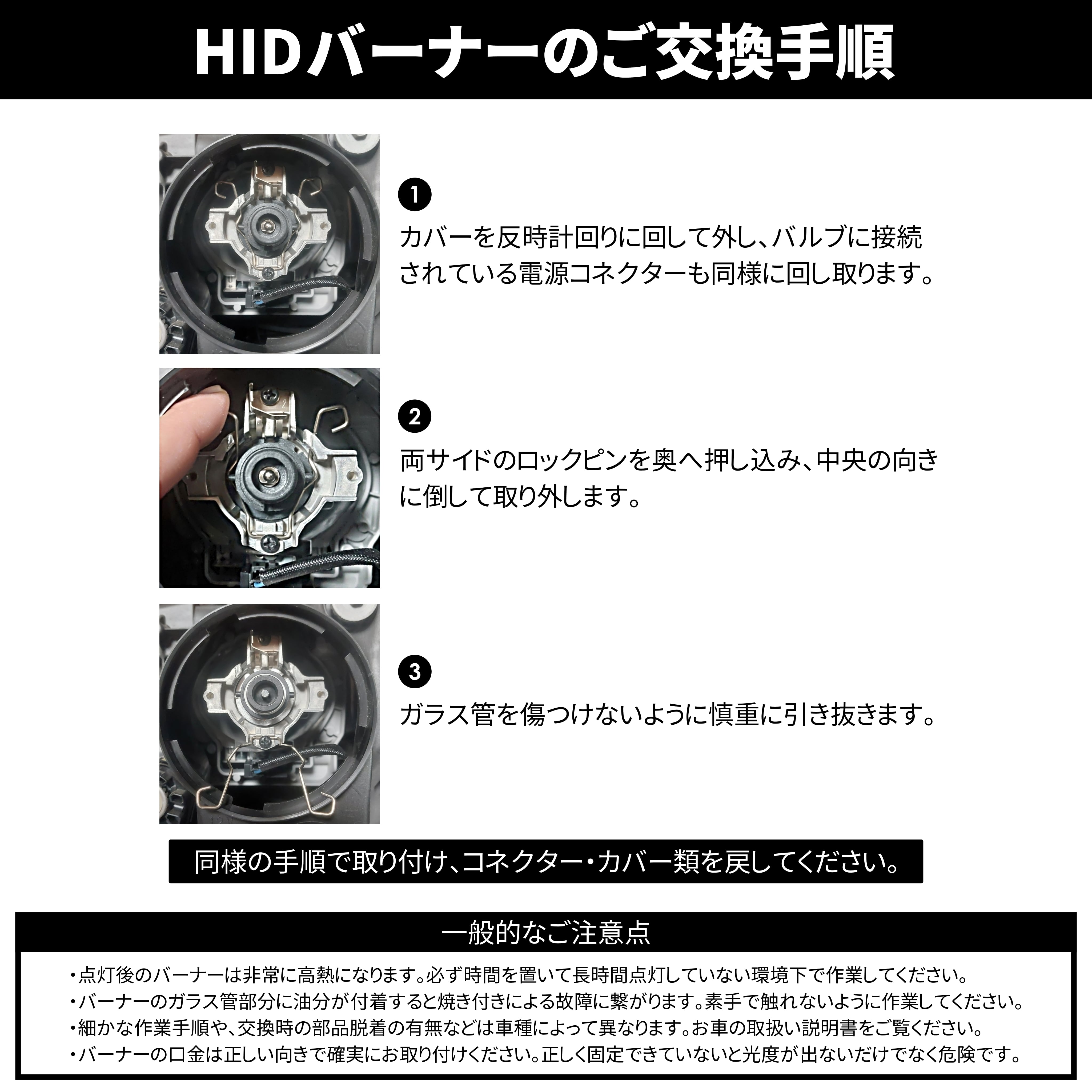 HIDバーナーのご交換手順

❶
カバーを反時計回りに回して外し、バルブに接続されている電源コネクターも同様に回し取ります。

❷
両サイドのロックピンを奥へ押し込み、中央の向きに倒して取り外します。

❸
ガラス管を傷つけないように慎重に引き抜きます。

同様の手順で取り付け、コネクター・カバー類を戻してください。

一般的なご注意点

・点灯後のバーナーは非常に高熱になります。必ず時間を置いて長時間点灯していない環境下で作業してください。
・バーナーのガラス管部分に油分が付着すると焼き付きによる故障に繋がります。素手で触れないように作業してください。
・細かな作業手順や、交換時の部品脱着の有無などは車種によって異なります。お車の取扱い説明書をご覧ください。
・バーナーの口金は正しい向きで確実にお取り付けください。正しく固定できていないと光度が出ないだけでなく危険です。