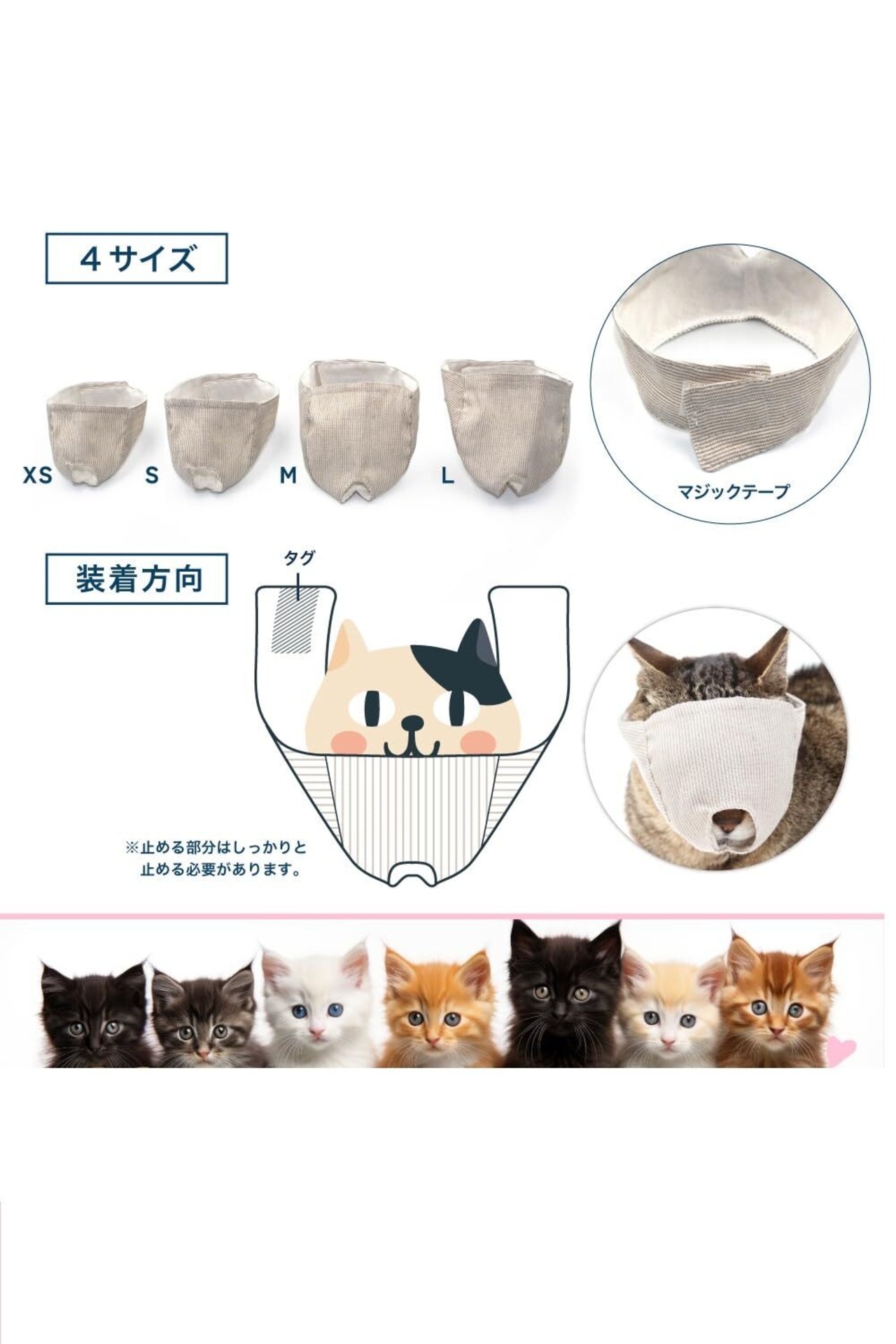 4サイズ

XS S M L

マジックテープ

装着方向

タグ

※止める部分はしっかりと止める必要があります。