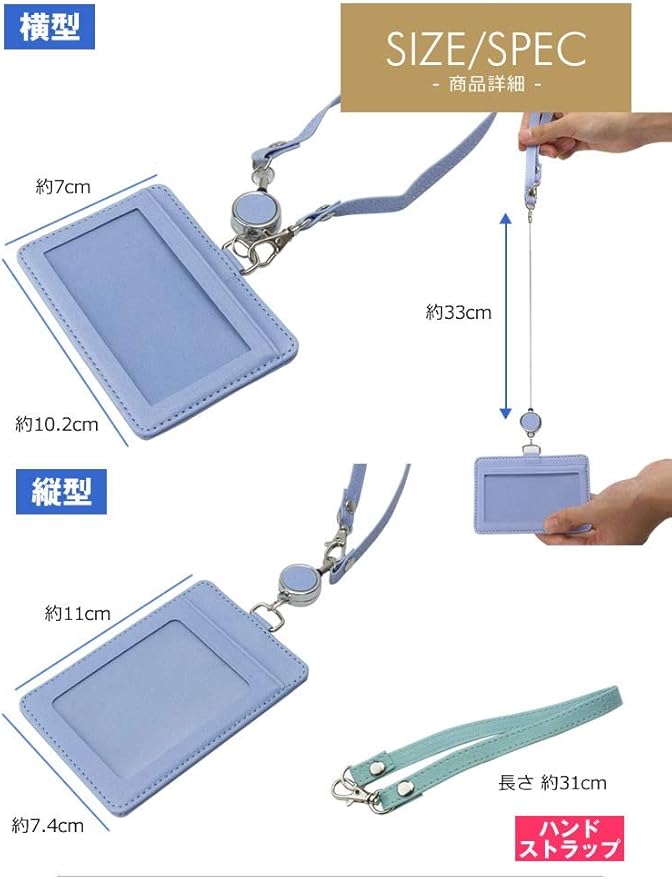 横型

SIZE/SPEC
- 商品詳細 -

約7cm

約10.2cm

約33cm

縦型

約11cm

約7.4cm

長さ 約31cm

ハンドストラップ