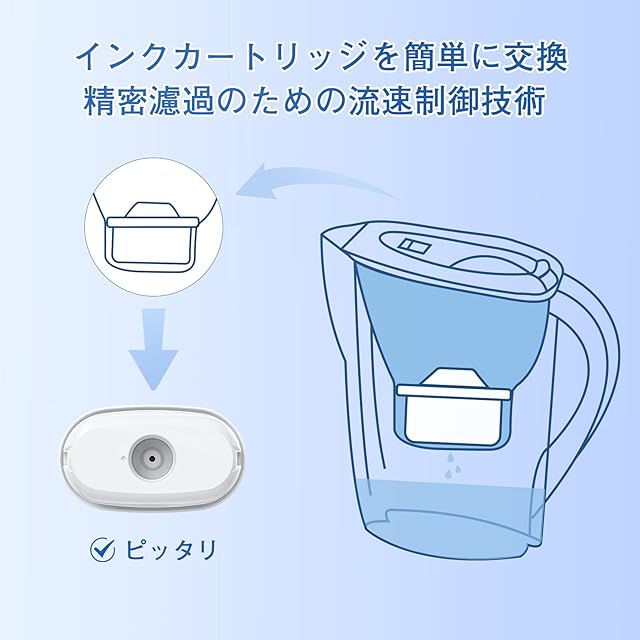 インクカートリッジを簡単に交換
精密濾過のための流速制御技術

ピッタリ