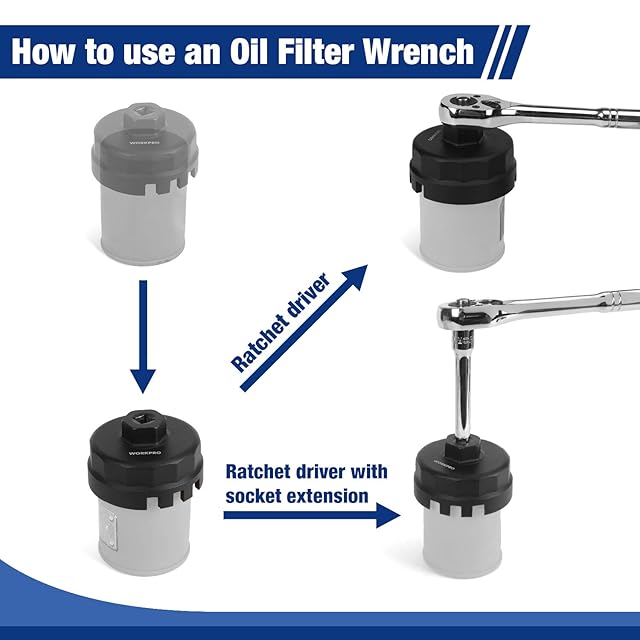 How to use an Oil Filter Wrench

WORKPRO

Ratchet driver

WORKPRO

Ratchet driver with socket extension

WORKPRO