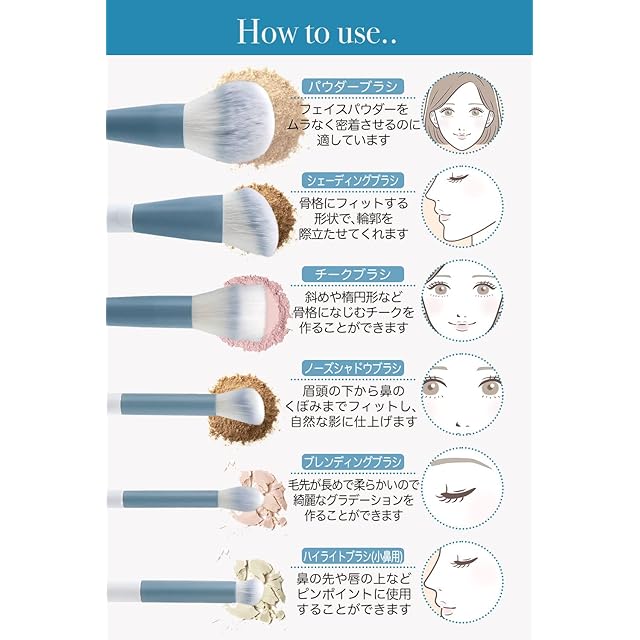 How to use..

パウダーブラシ
フェイスパウダーをムラなく密着させるのに適しています

シェーディングブラシ
骨格にフィットする形状で、輪郭を際立たせてくれます

チークブラシ
斜めや楕円形など骨格になじむチークを作ることができます

ノーズシャドウブラシ
眉頭の下から鼻のくぼみまでフィットし、自然な影に仕上げます

ブレンディングブラシ
毛先が長めで柔らかいので綺麗なグラデーションを作ることができます

ハイライトブラシ(小鼻用)
鼻の先や唇の上などピンポイントに使用することができます