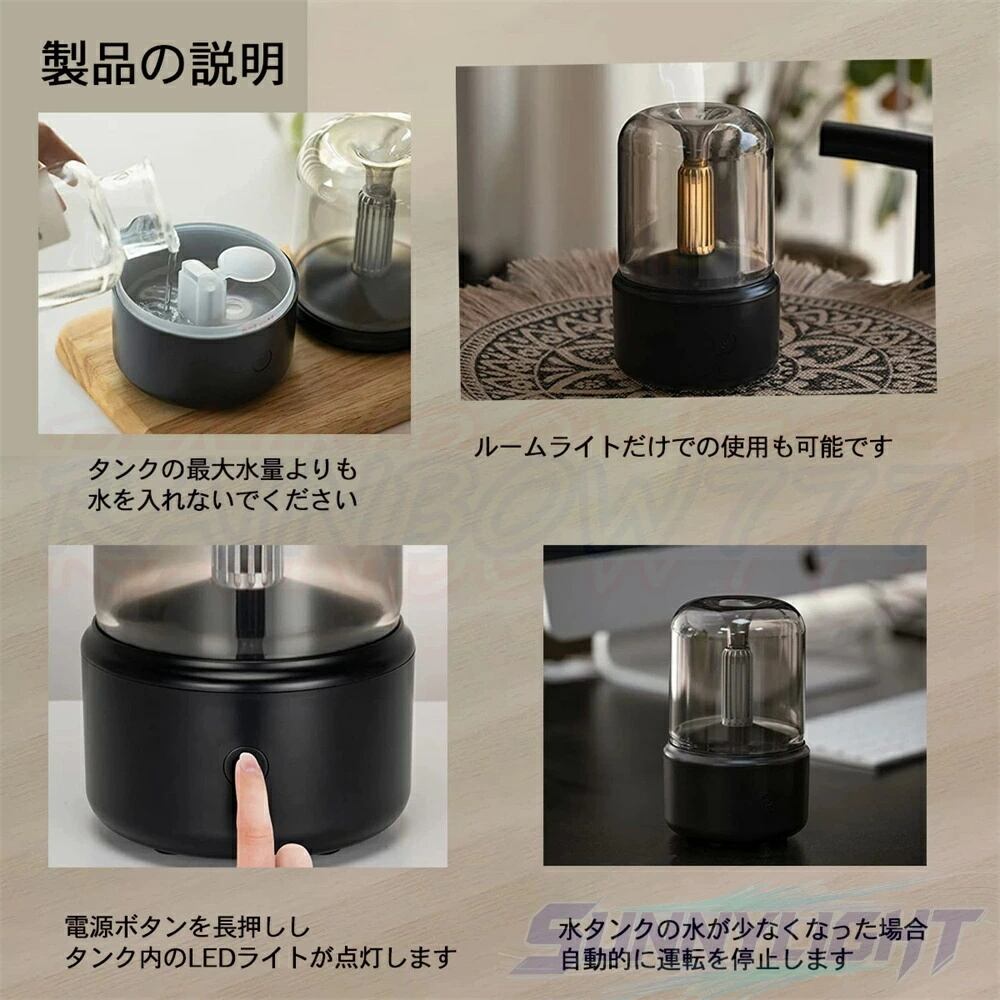 製品の説明

タンクの最大水量よりも
水を入れないでください

ルームライトだけでの使用も可能です

電源ボタンを長押しし
タンク内のLEDライトが点灯します

水タンクの水が少なくなった場合
自動的に運転を停止します

SUNNYLIGHT