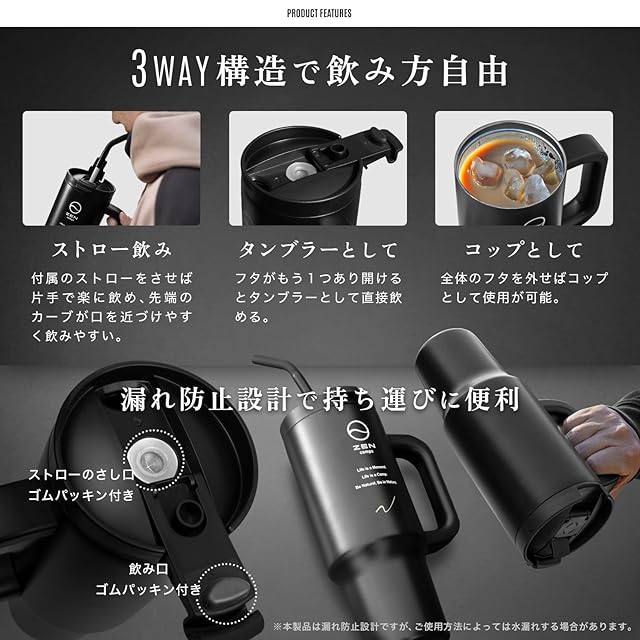 PRODUCT FEATURES

3WAY構造で飲み方自由

ストロー飲み

付属のストローをさせば片手で楽に飲め、先端のカーブが口を近づけやすく飲みやすい。

タンブラーとして

フタがもう1つあり開けるとタンブラーとして直接飲める。

コップとして

全体のフタを外せばコップとして使用が可能。

漏れ防止設計で持ち運びに便利

ストローのさし口
ゴムパッキン付き

飲み口
ゴムパッキン付き

ZEN camps

Life is a Moment. Life is a Camp. Be Natural. Be in Nature.

※本製品は漏れ防止設計ですが、ご使用方法によっては水漏れする場合があります。