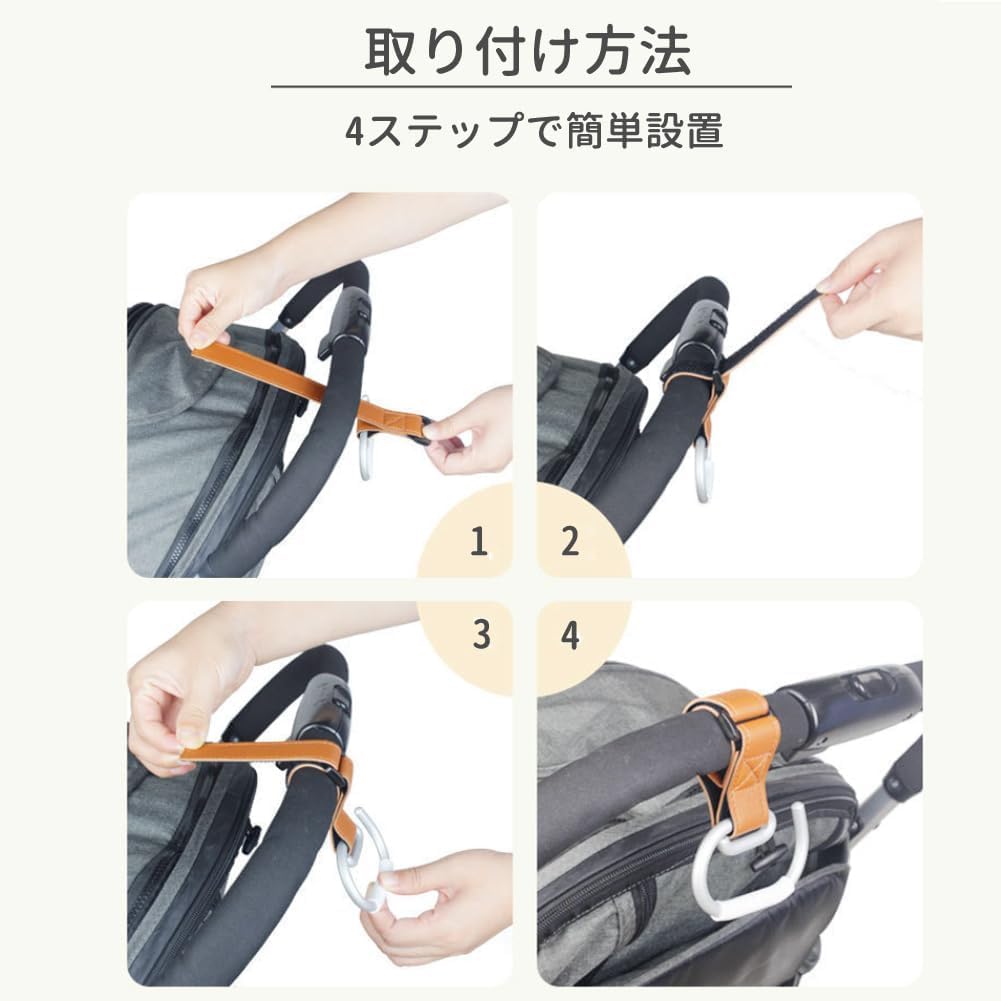 取り付け方法

4ステップで簡単設置

1

2

3

4