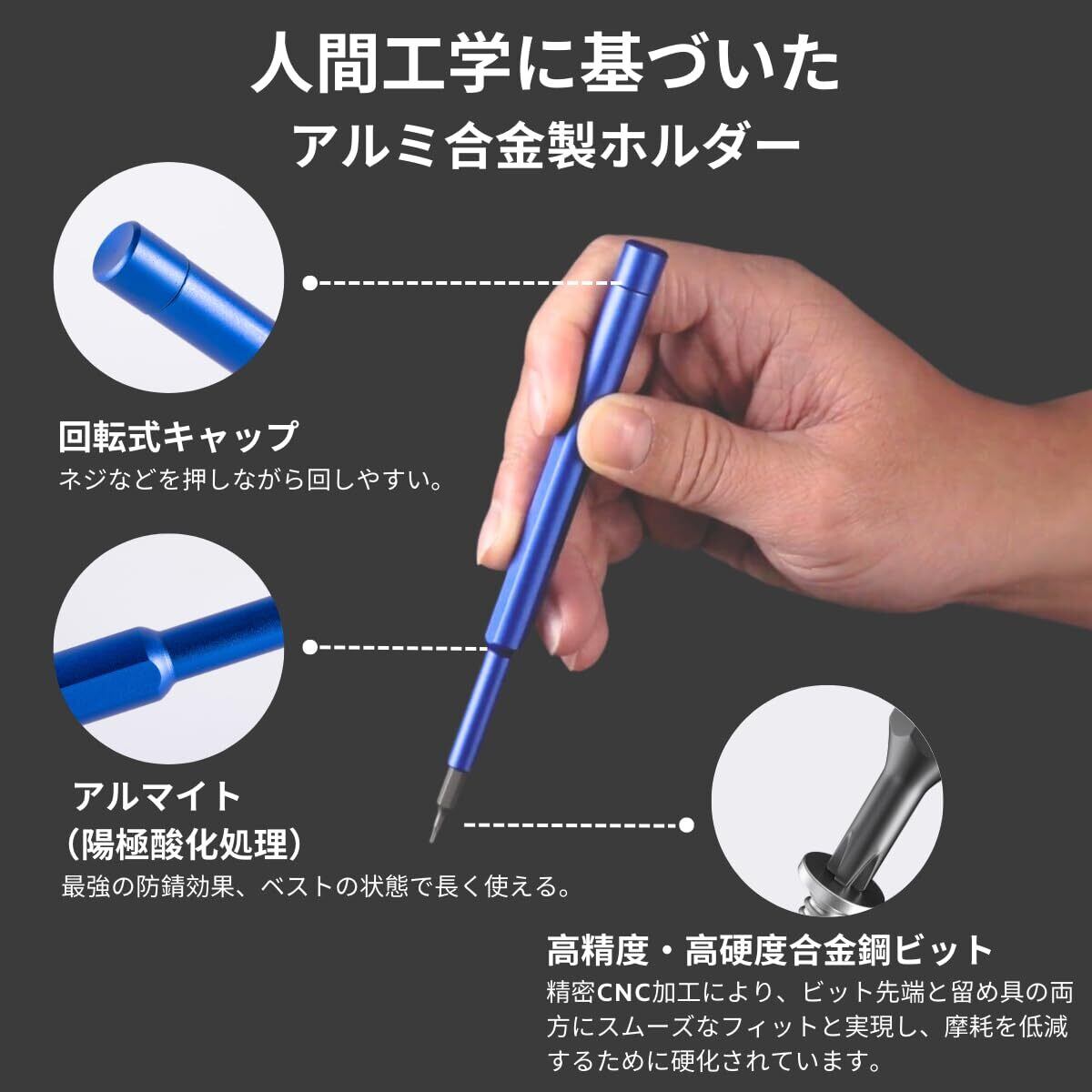 人間工学に基づいた
アルミ合金製ホルダー

回転式キャップ
ネジなどを押しながら回しやすい。

アルマイト
（陽極酸化処理）
最強の防錆効果、ベストの状態で長く使える。

高精度・高硬度合金鋼ビット
精密CNC加工により、ビット先端と留め具の両方にスムーズなフィットと実現し、摩耗を低減するために硬化されています。