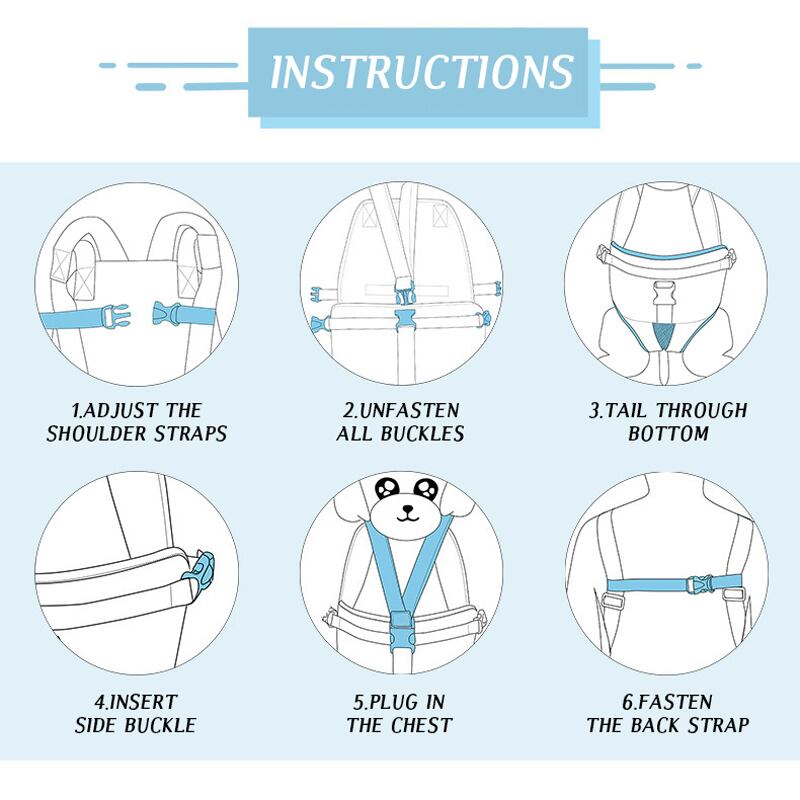 INSTRUCTIONS

1.ADJUST THE SHOULDER STRAPS

2.UNFASTEN ALL BUCKLES

3.TAIL THROUGH BOTTOM

4.INSERT SIDE BUCKLE

5.PLUG IN THE CHEST

6.FASTEN THE BACK STRAP