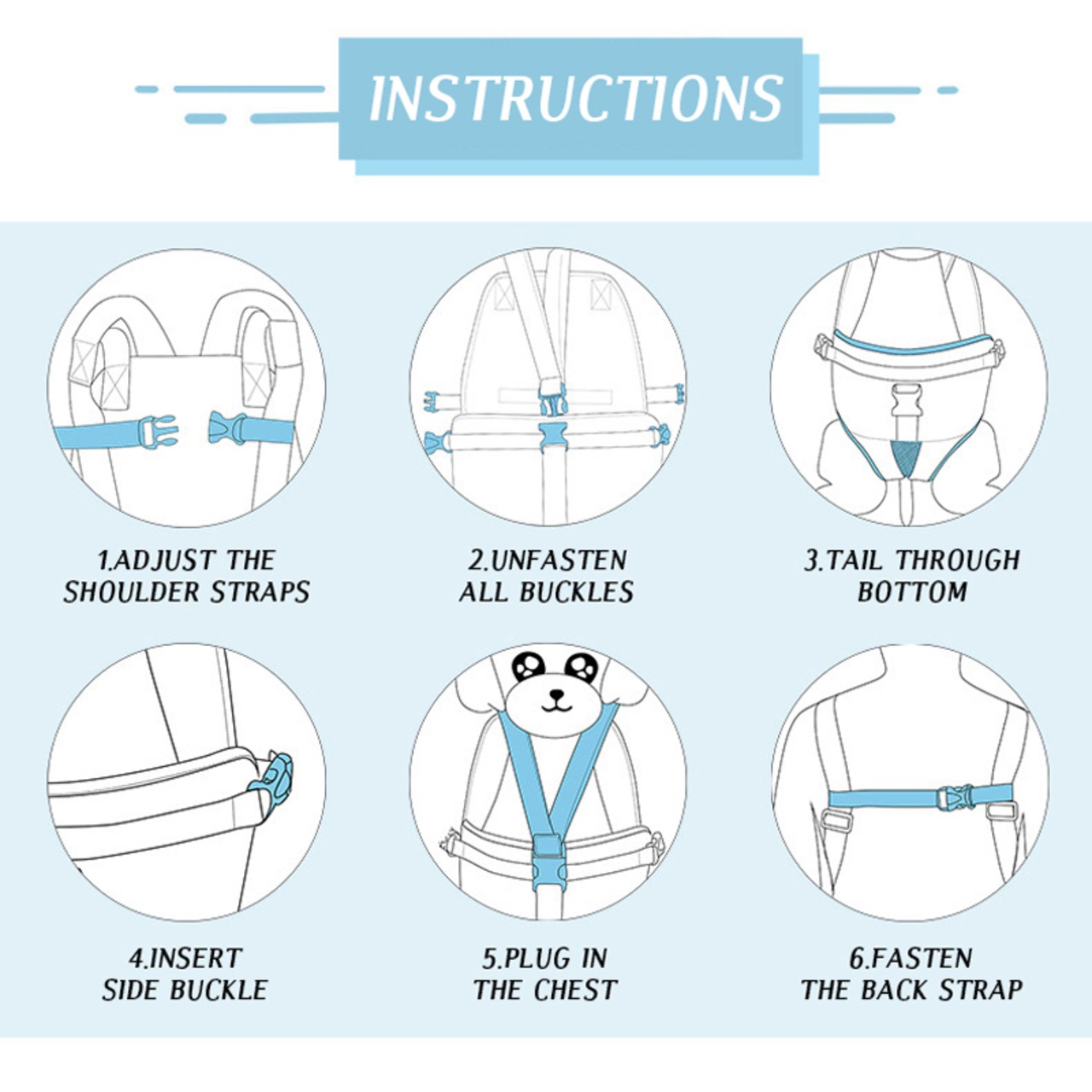 INSTRUCTIONS

1.ADJUST THE SHOULDER STRAPS

2.UNFASTEN ALL BUCKLES

3.TAIL THROUGH BOTTOM

4.INSERT SIDE BUCKLE

5.PLUG IN THE CHEST

6.FASTEN THE BACK STRAP