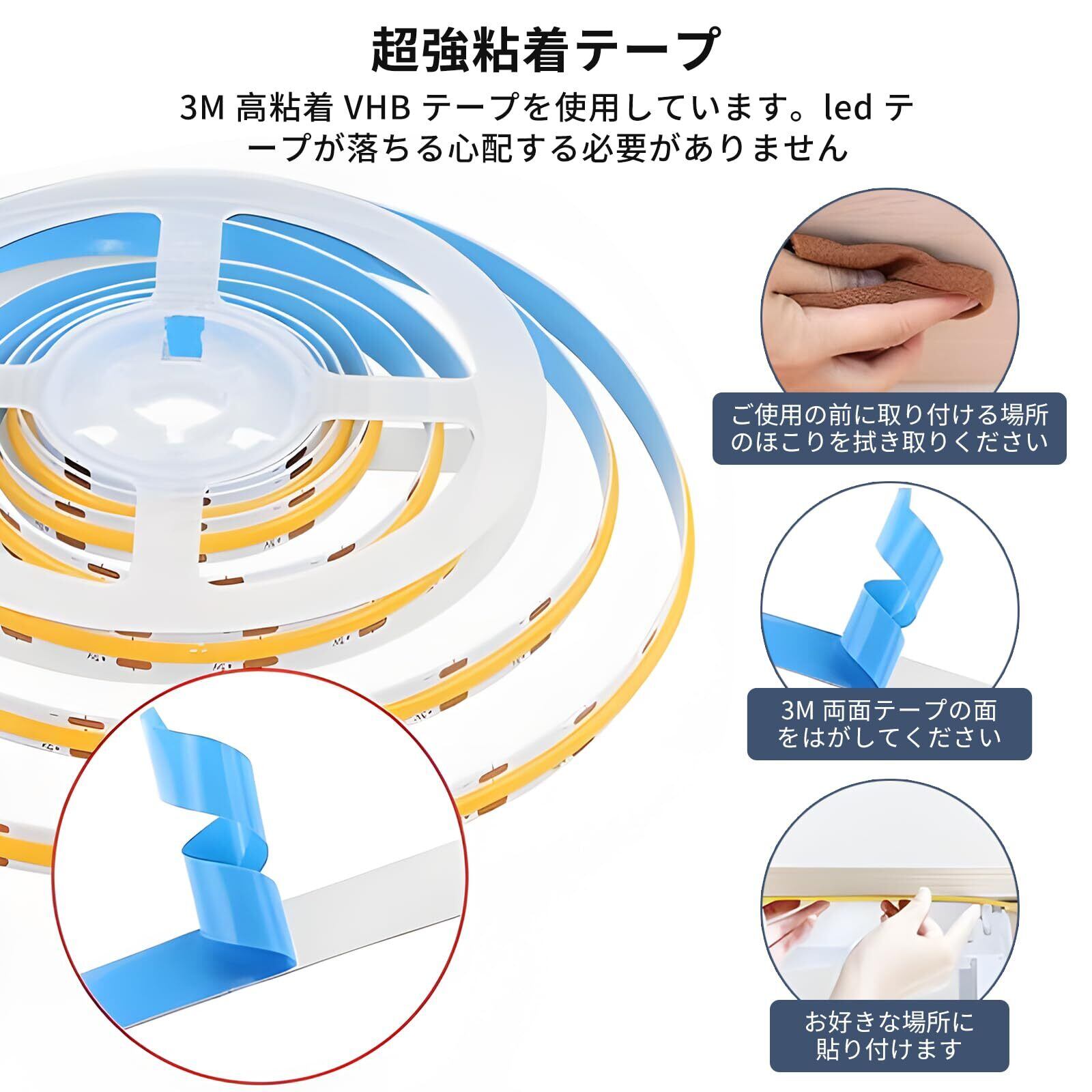 超強粘着テープ

3M 高粘着 VHB テープを使用しています。led テープが落ちる心配する必要がありません

ご使用の前に取り付ける場所のほこりを拭き取りください

3M 両面テープの面をはがしてください

お好きな場所に貼り付けます