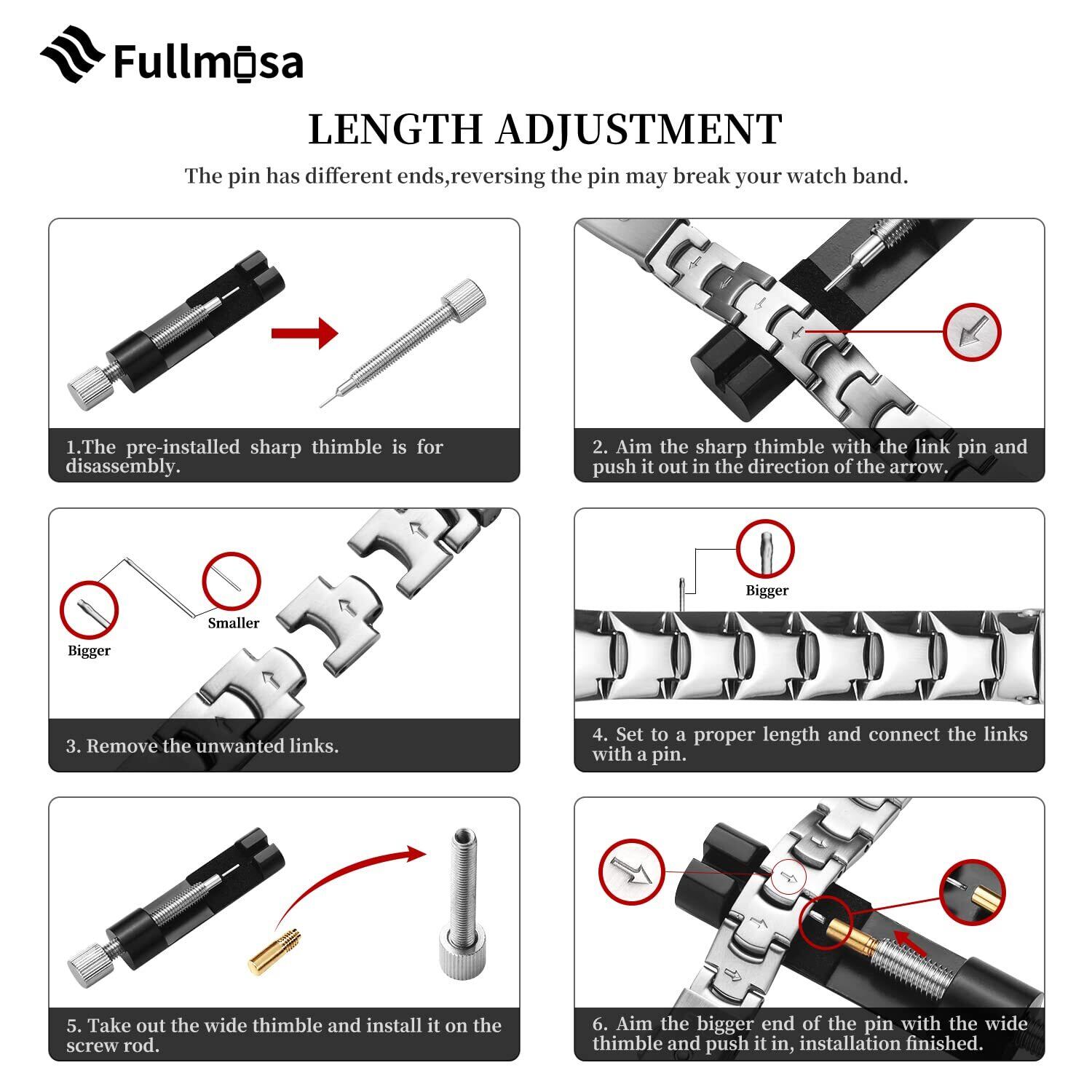 Fullmosa

LENGTH ADJUSTMENT

The pin has different ends,reversing the pin may break your watch band.

1.The pre-installed sharp thimble is for disassembly.

2. Aim the sharp thimble with the link pin and push it out in the direction of the arrow.

Bigger

Smaller

3. Remove the unwanted links.

Bigger

4. Set to a proper length and connect the links with a pin.

5. Take out the wide thimble and install it on the screw rod.

6. Aim the bigger end of the pin with the wide thimble and push it in, installation finished.