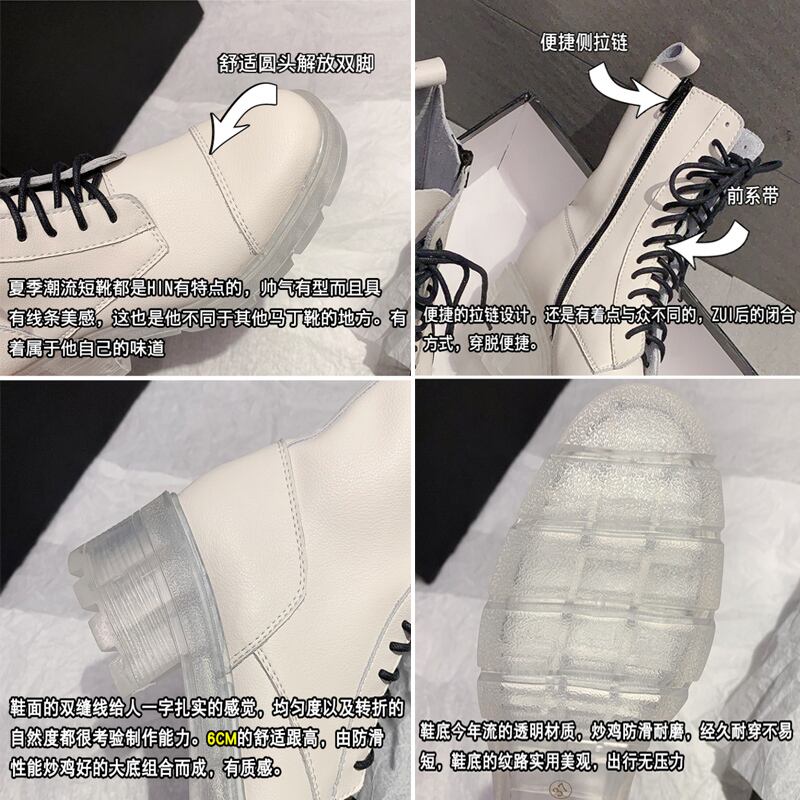 舒适圆头解放双脚

夏季潮流短靴都是HIN有特点的，帅气有型而且具有线条美感，这也是他不同于其他马丁靴的地方。有着属于他自己的味道

便捷侧拉链

前系带

便捷的拉链设计，还是有着点与众不同的，ZUI后的闭合方式，穿脱便捷。

鞋面的双缝线给人一字扎实的感觉，均匀度以及转折的自然度都很考验制作能力。6CM的舒适跟高，由防滑性能炒鸡好的大底组合而成，有质感。

鞋底今年流的透明材质，炒鸡防滑耐磨，经久耐穿不易短，鞋底的纹路实用美观，出行无压力

37