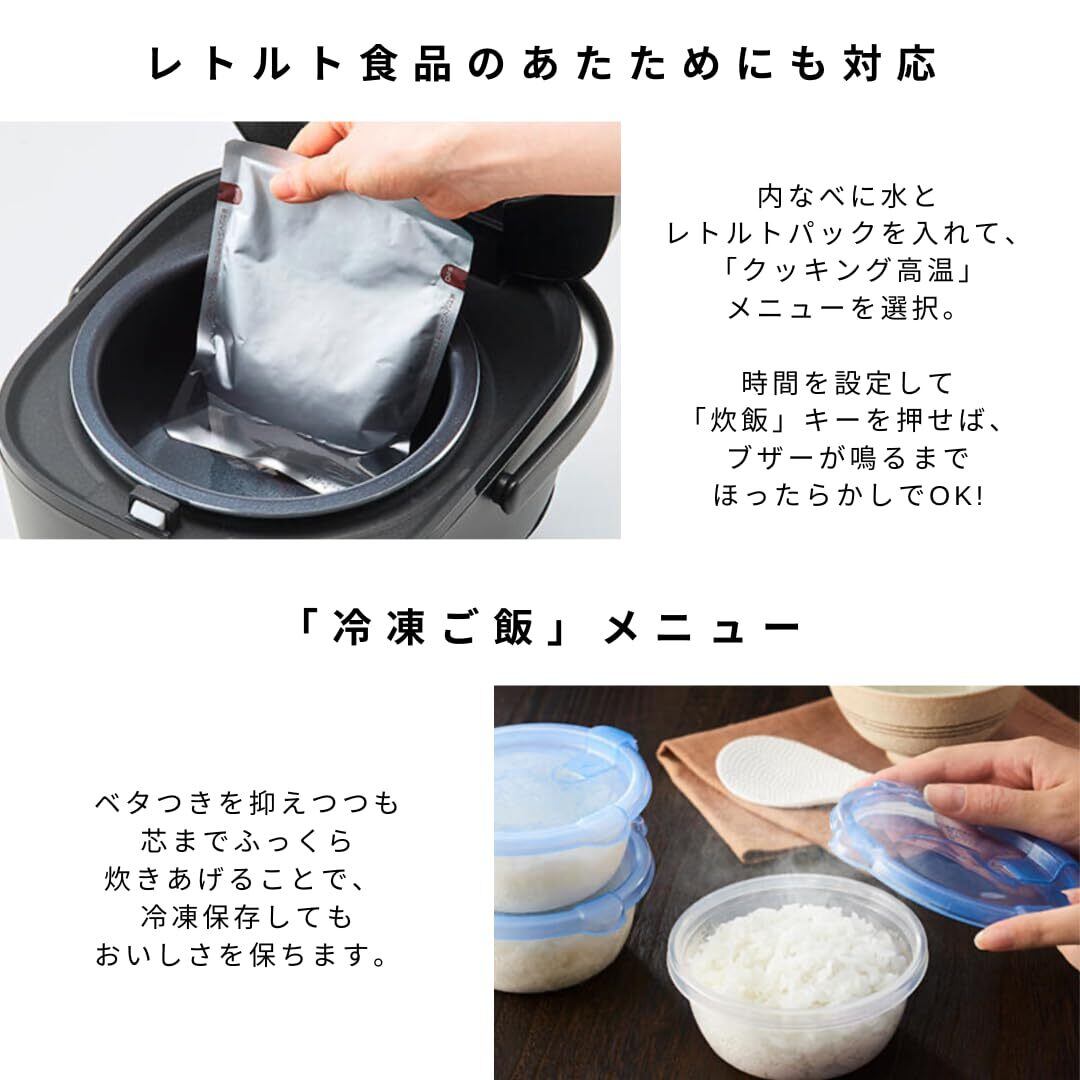 レトルト食品のあたためにも対応

内なべに水と
レトルトパックを入れて、
「クッキング高温」
メニューを選択。

時間を設定して
「炊飯」キーを押せば、
ブザーが鳴るまで
ほったらかしでOK!

「冷凍ご飯」メニュー

ベタつきを抑えつつも
芯までふっくら
炊きあげることで、
冷凍保存しても
おいしさを保ちます。