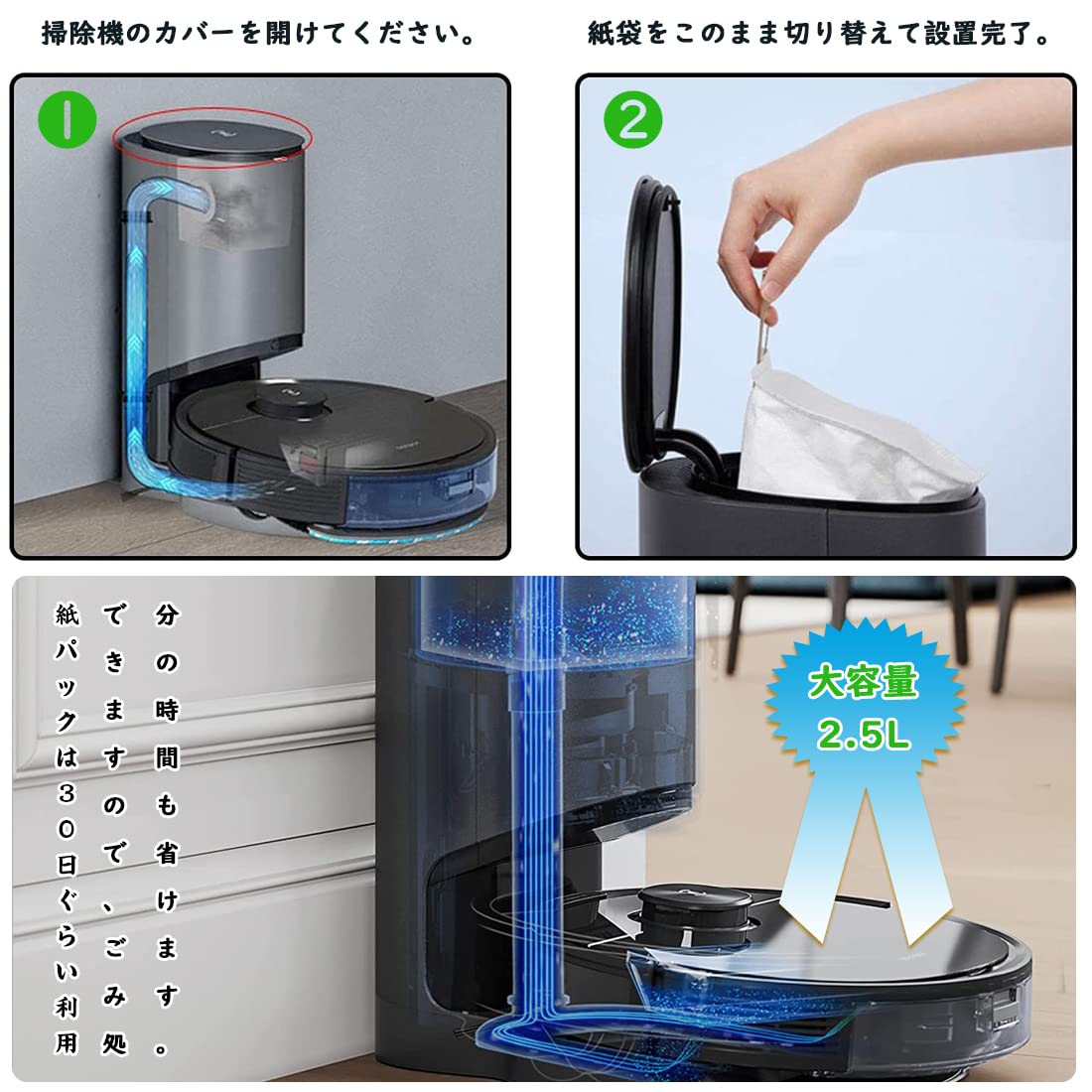 掃除機のカバーを開けてください。

紙袋をこのまま切り替えて設置完了。

1

2

紙パックは30日ぐらい利用できますので、ごみ処分の時間も省けます。

大容量
2.5L