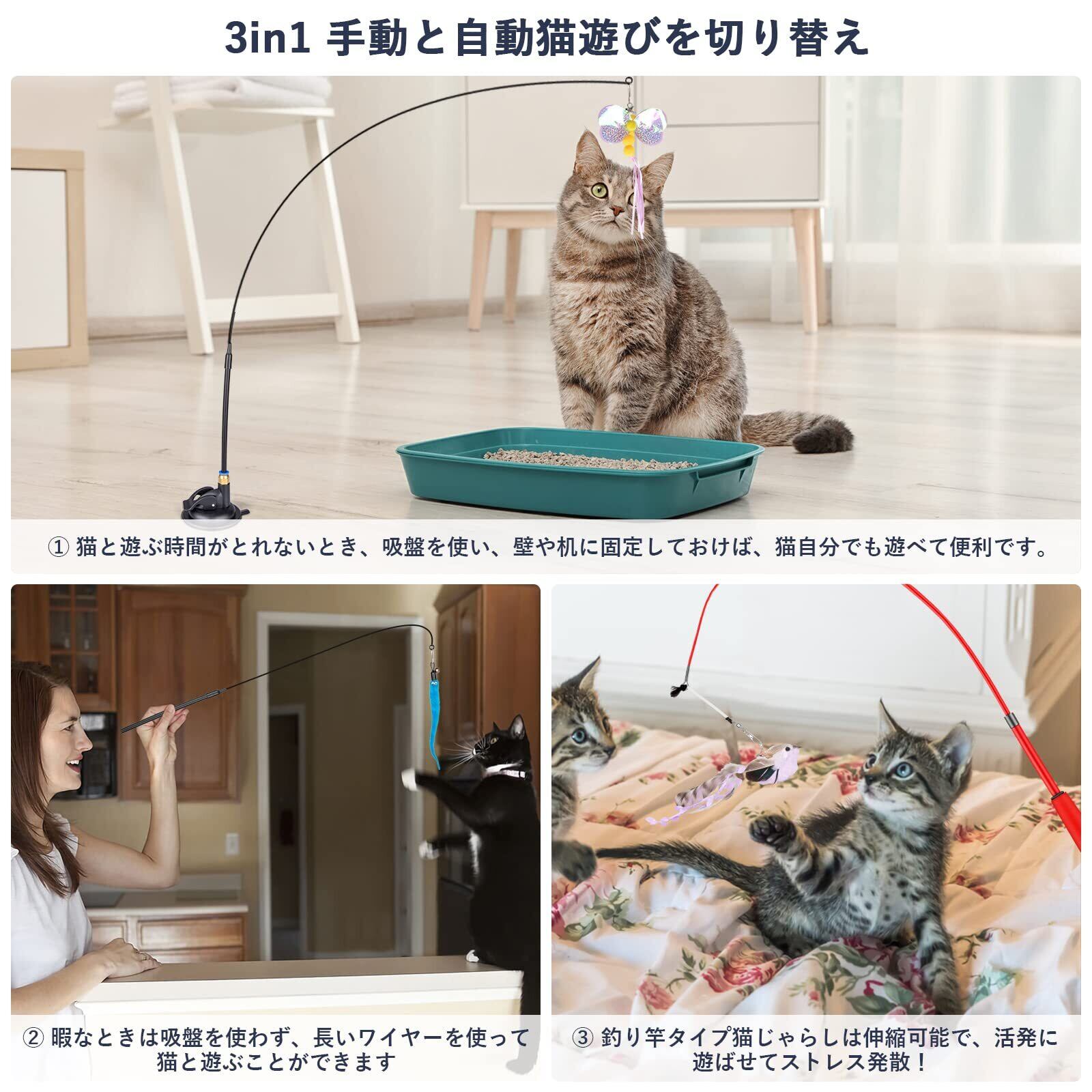 3in1 手動と自動猫遊びを切り替え

① 猫と遊ぶ時間がとれないとき、吸盤を使い、壁や机に固定しておけば、猫自分でも遊べて便利です。

② 暇なときは吸盤を使わず、長いワイヤーを使って猫と遊ぶことができます

③ 釣り竿タイプ猫じゃらしは伸縮可能で、活発に遊ばせてストレス発散！