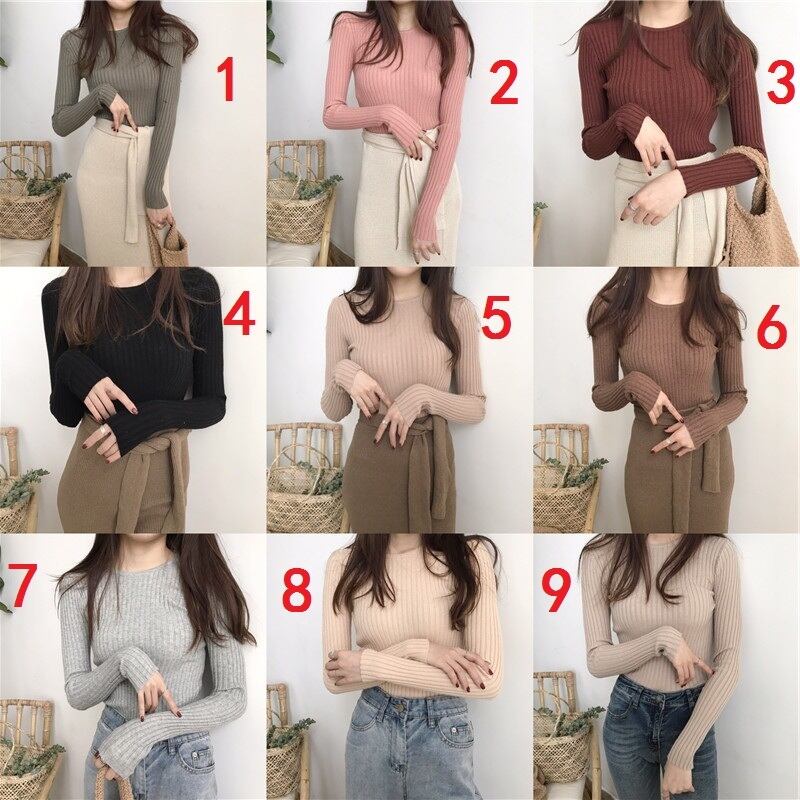 1

2

3

4

5

6

7

8

9