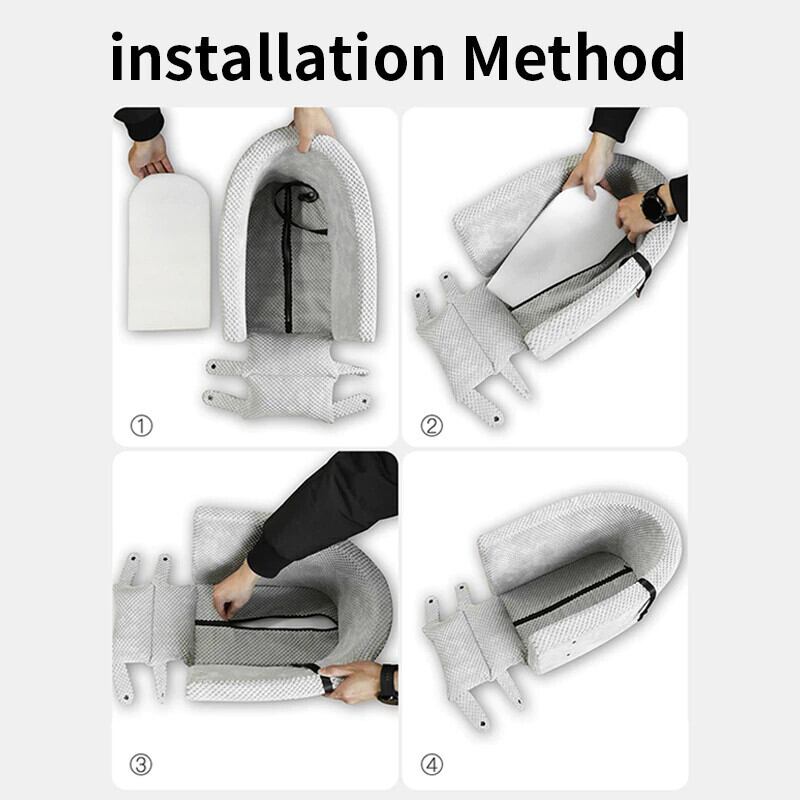 installation Method

①

②

③

④