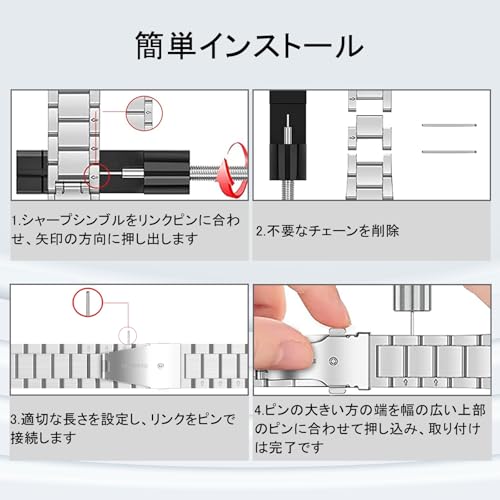 簡単インストール

1.シャープシンブルをリンクピンに合わせ、矢印の方向に押し出します

2.不要なチェーンを削除

3.適切な長さを設定し、リンクをピンで接続します

4.ピンの大きい方の端を幅の広い上部のピンに合わせて押し込み、取り付けは完了です