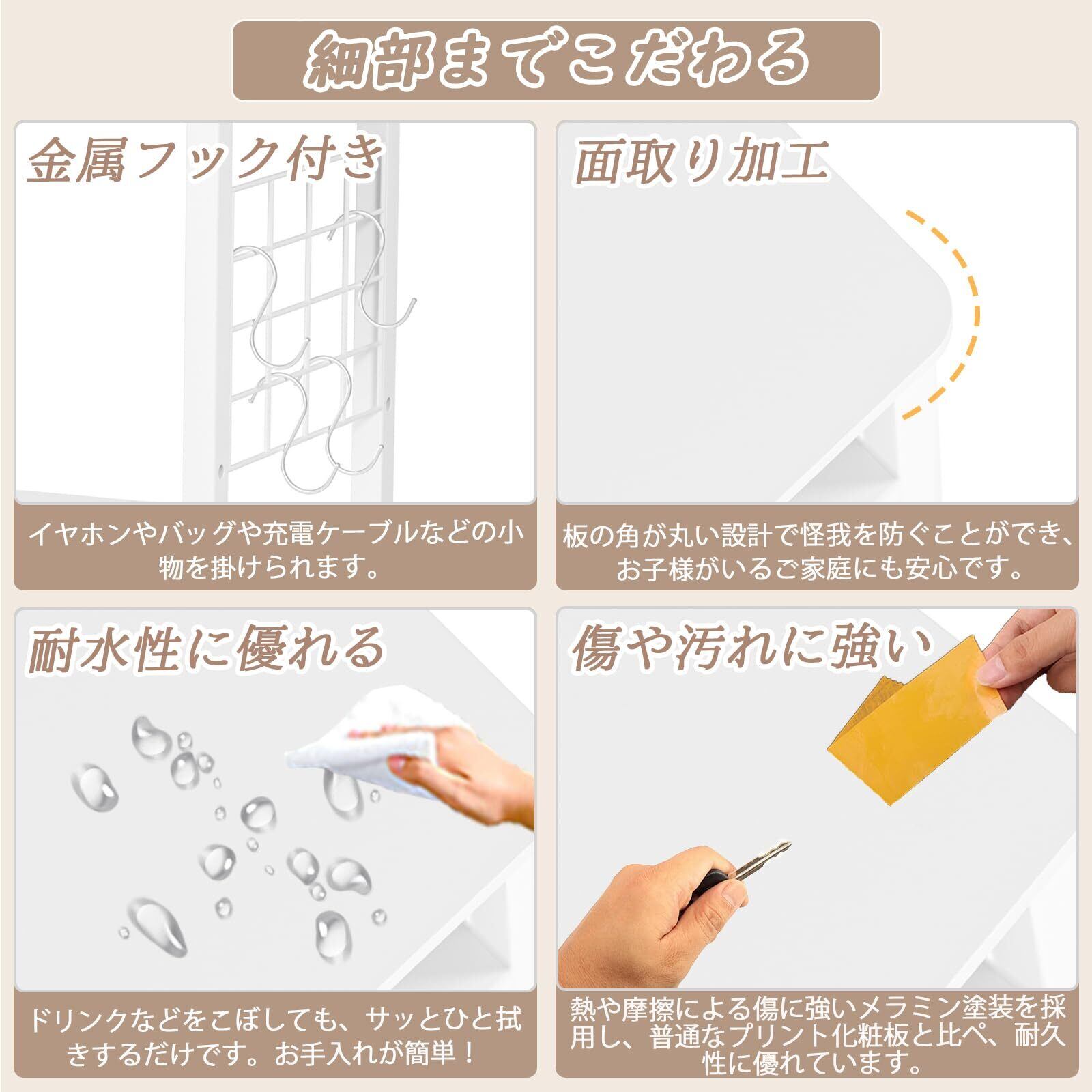 細部までこだわる

金属フック付き

イヤホンやバッグや充電ケーブルなどの小物を掛けられます。

面取り加工

板の角が丸い設計で怪我を防ぐことができ、お子様がいるご家庭にも安心です。

耐水性に優れる

ドリンクなどをこぼしても、サッとひと拭きするだけです。お手入れが簡単！

傷や汚れに強い

熱や摩擦による傷に強いメラミン塗装を採用し、普通なプリント化粧板と比べ、耐久性に優れています。