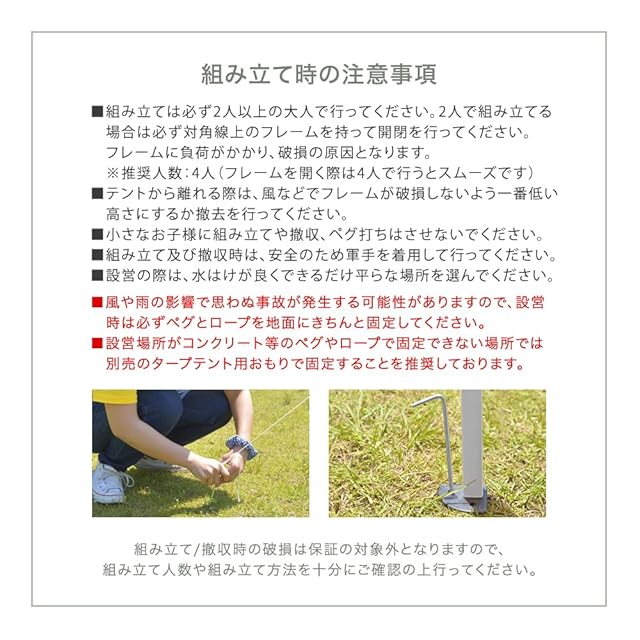 組み立て時の注意事項

■組み立ては必ず2人以上の大人で行ってください。2人で組み立てる場合は必ず対角線上のフレームを持って開閉を行ってください。フレームに負荷がかかり、破損の原因となります。
※推奨人数：4人（フレームを開く際は4人で行うとスムーズです）
■テントから離れる際は、風などでフレームが破損しないよう一番低い高さにするか撤去を行ってください。
■小さなお子様に組み立てや撤収、ペグ打ちはさせないでください。
■組み立て及び撤収時は、安全のため軍手を着用して行ってください。
■設営の際は、水はけが良くできるだけ平らな場所を選んでください。

■風や雨の影響で思わぬ事故が発生する可能性がありますので、設営時は必ずペグとロープを地面にきちんと固定してください。
■設営場所がコンクリート等のペグやロープで固定できない場所では別売のタープテント用おもりで固定することを推奨しております。

組み立て/撤収時の破損は保証の対象外となりますので、組み立て人数や組み立て方法を十分にご確認の上行ってください。