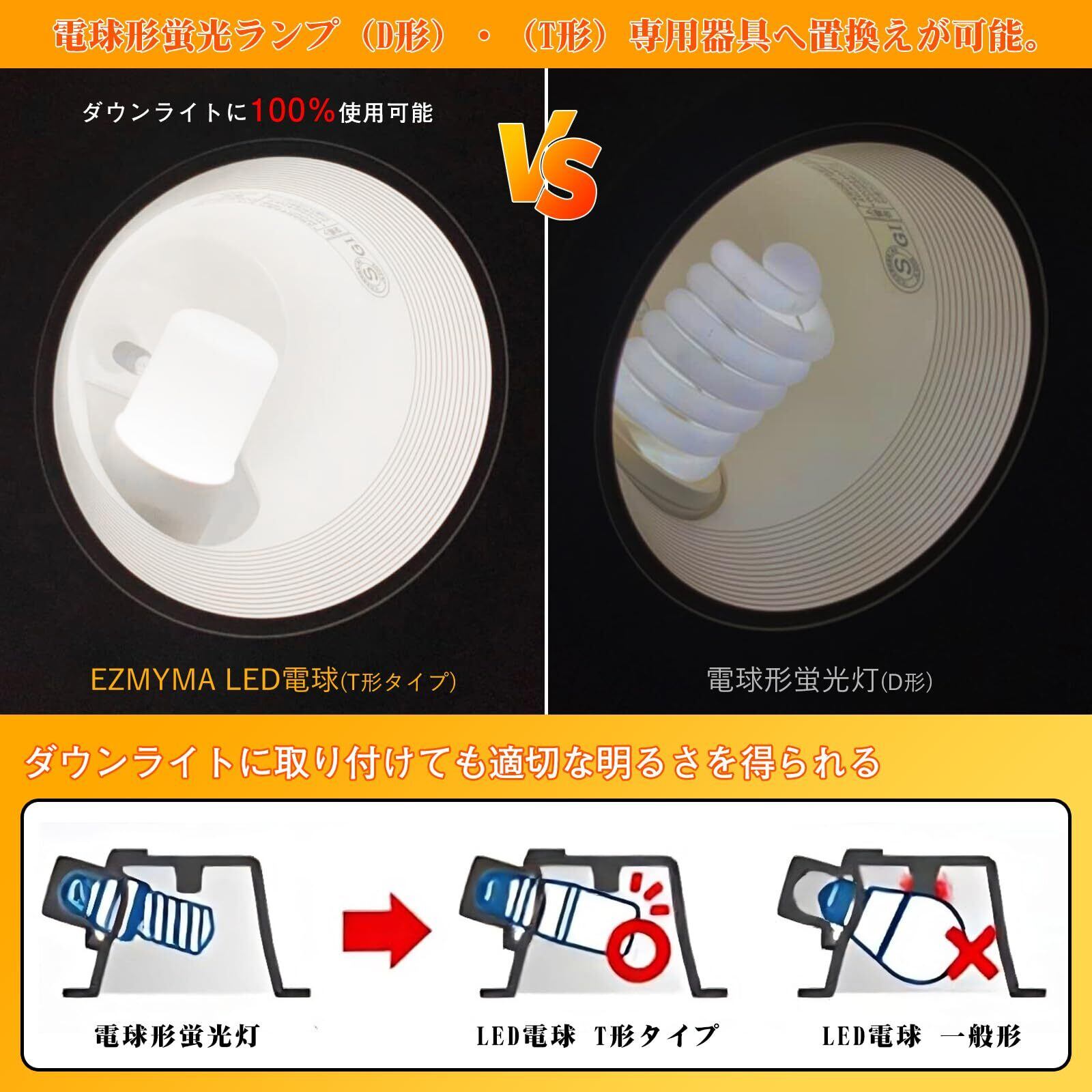 電球形蛍光ランプ（D形）・（T形）専用器具へ置換えが可能。

ダウンライトに100%使用可能

VS

EZMYMA LED電球(T形タイプ)

電球形蛍光灯(D形)

ダウンライトに取り付けても適切な明るさを得られる

電球形蛍光灯

LED電球 T形タイプ

LED電球 一般形