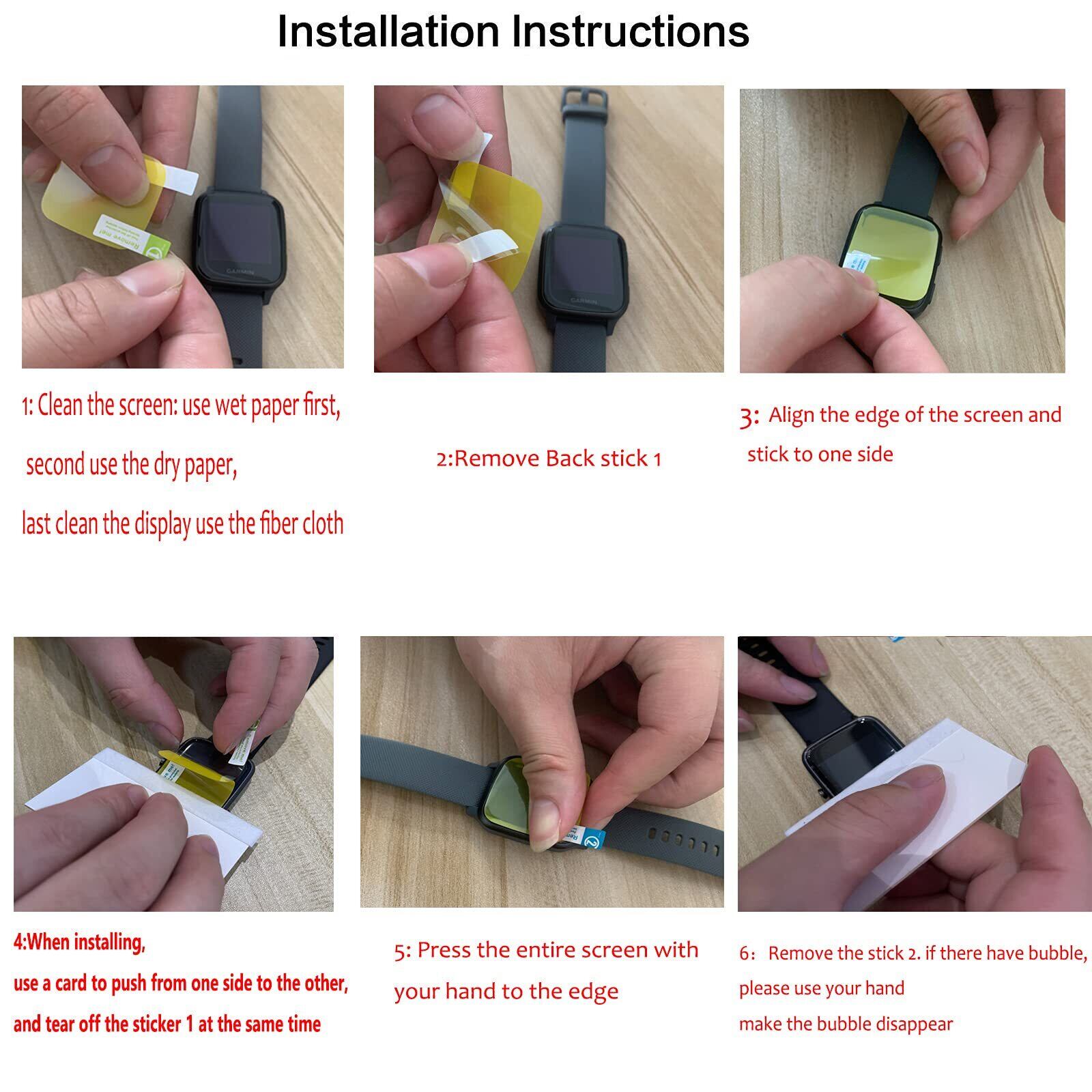 Installation Instructions

Remove me!

GARMIN

GARMIN

1: Clean the screen: use wet paper first, second use the dry paper, last clean the display use the fiber cloth

2:Remove Back stick 1

3: Align the edge of the screen and stick to one side

4:When installing, use a card to push from one side to the other, and tear off the sticker 1 at the same time

5: Press the entire screen with your hand to the edge

6: Remove the stick 2. if there have bubble, please use your hand make the bubble disappear