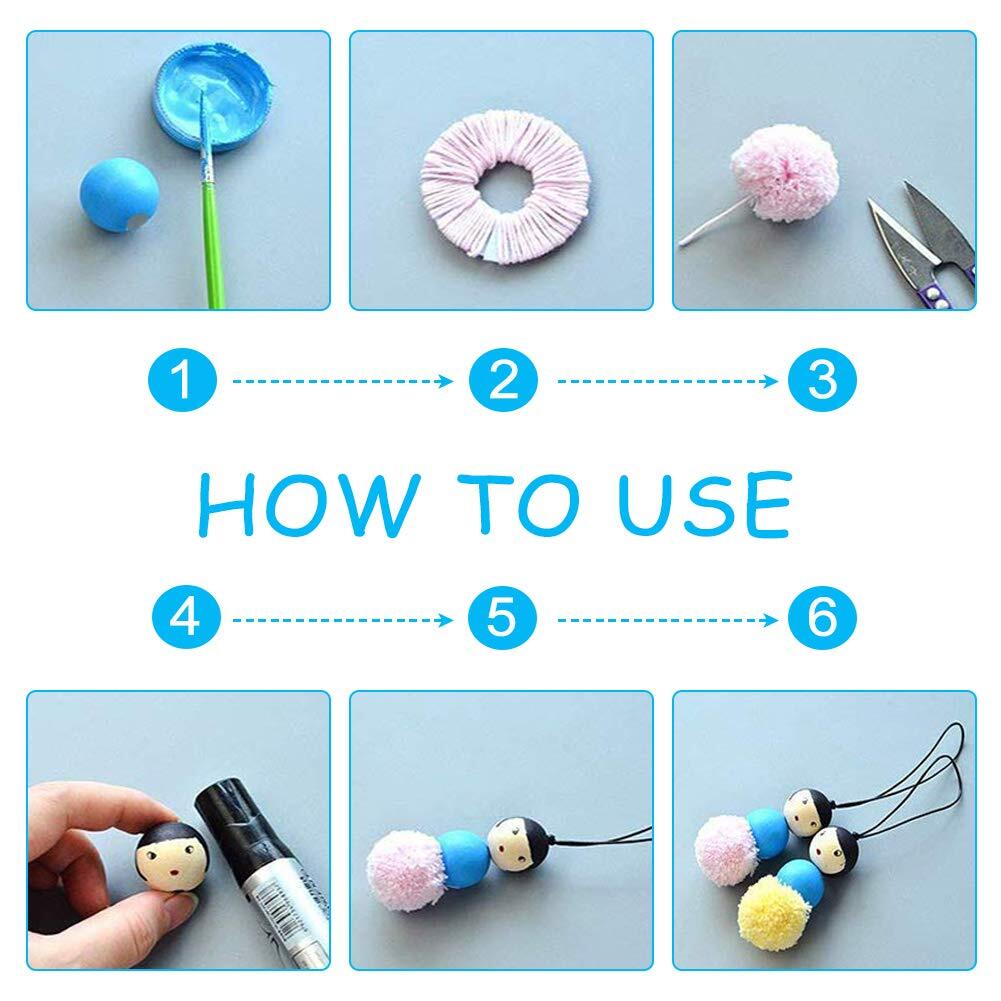 1
2
3

HOW TO USE

4
5
6