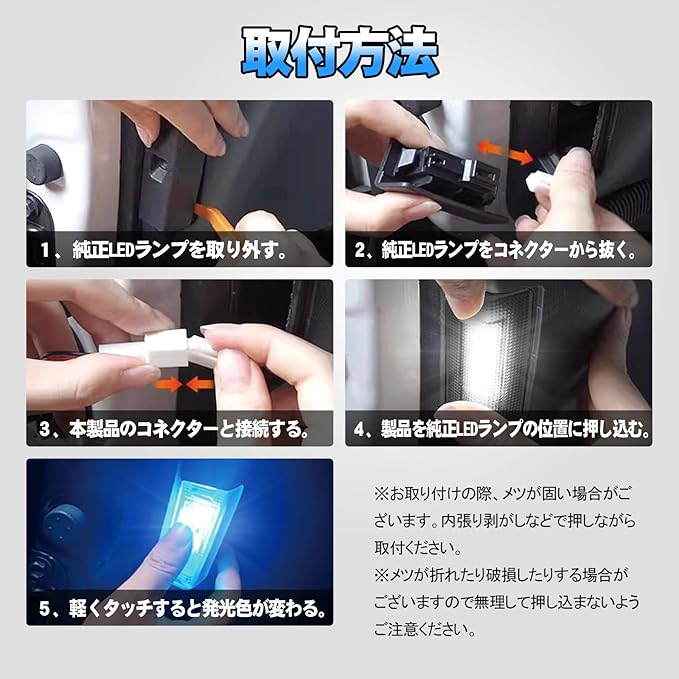 取付方法

1、純正LEDランプを取り外す。

2、純正LEDランプをコネクターから抜く。

3、本製品のコネクターと接続する。

4、製品を純正LEDランプの位置に押し込む。

5、軽くタッチすると発光色が変わる。

※お取り付けの際、メツが固い場合がございます。内張り剥がしなどで押しながら取付ください。
※メツが折れたり破損したりする場合がございますので無理して押し込まないようご注意ください。