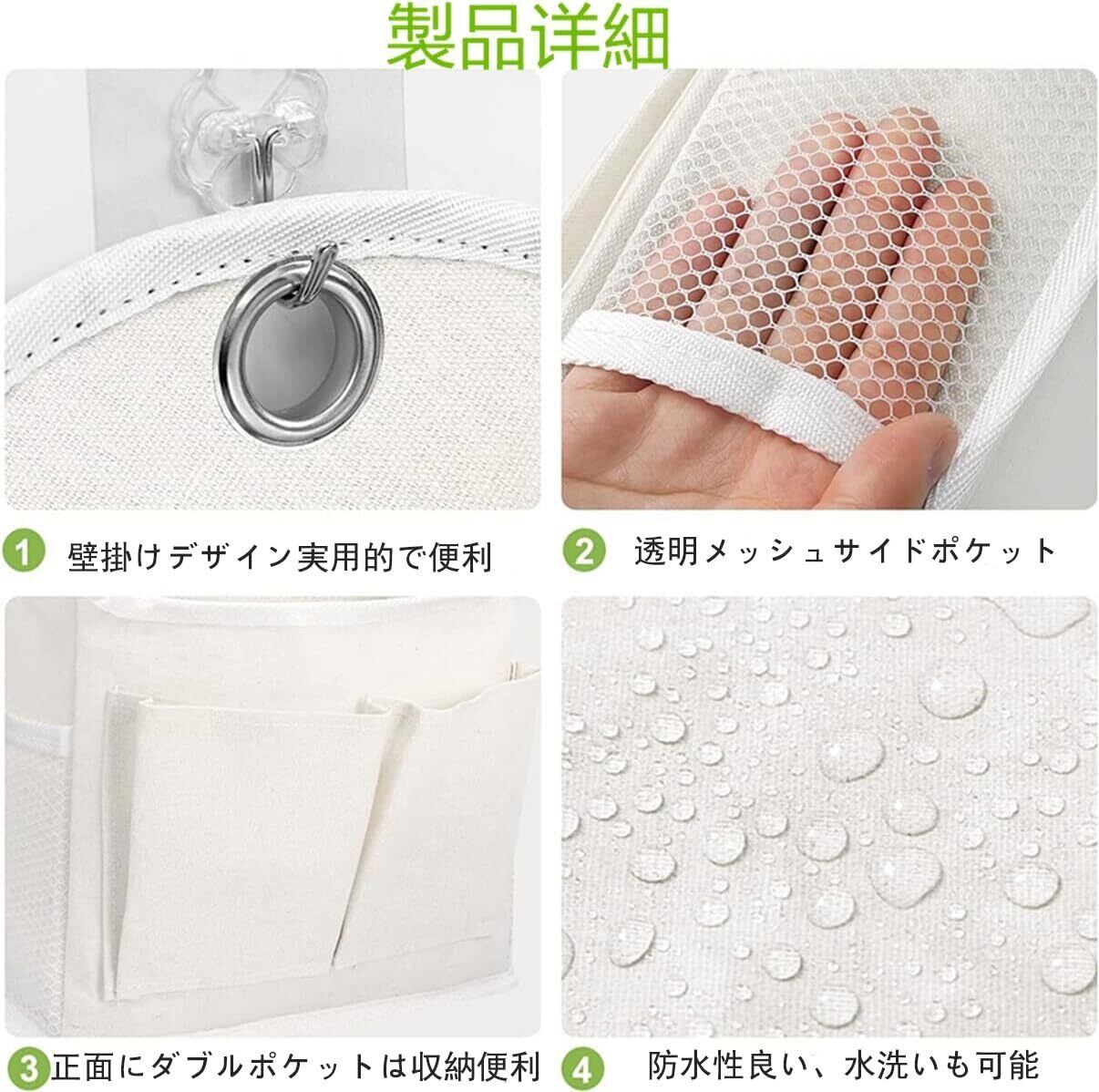 製品详細

1 壁掛けデザイン実用的で便利

2 透明メッシュサイドポケット

3 正面にダブルポケットは収納便利

4 防水性良い、水洗いも可能