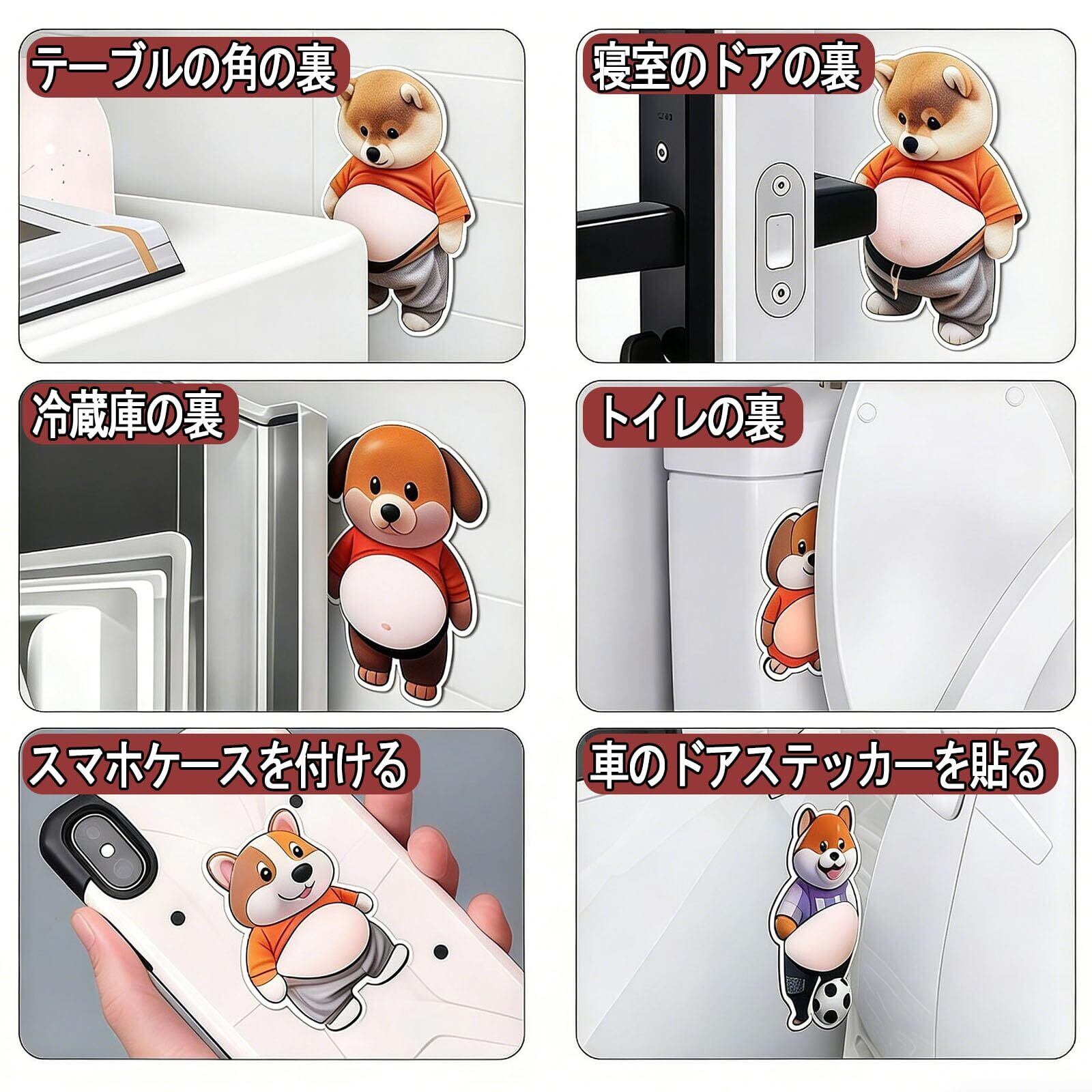 テーブルの角の裏

寝室のドアの裏

冷蔵庫の裏

トイレの裏

スマホケースを付ける

車のドアステッカーを貼る