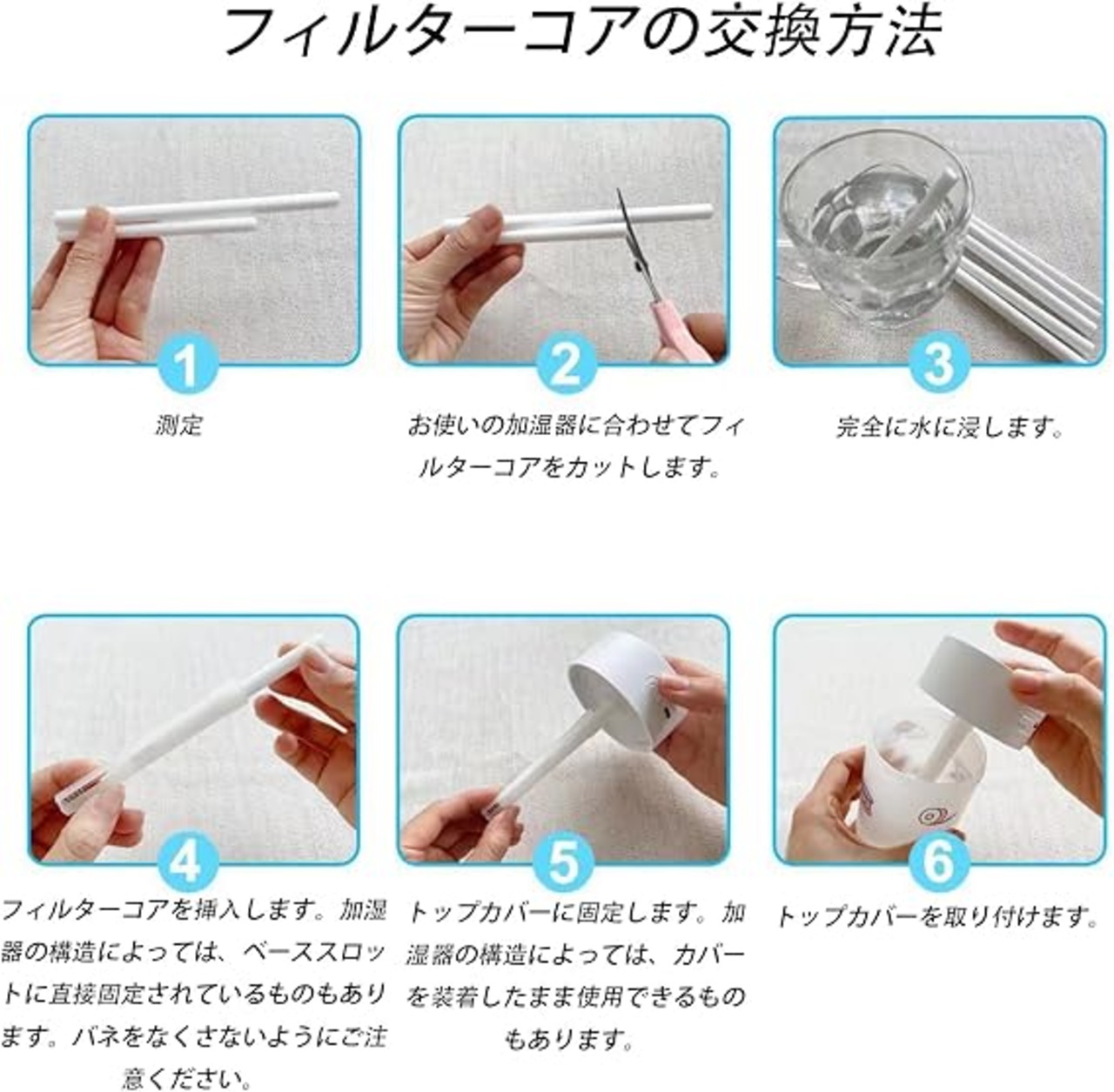 フィルターコアの交換方法

1

測定

2

お使いの加湿器に合わせてフィルターコアをカットします。

3

完全に水に浸します。

4

フィルターコアを挿入します。加湿器の構造によっては、ベーススロットに直接固定されているものもあります。バネをなくさないようにご注意ください。

5

トップカバーに固定します。加湿器の構造によっては、カバーを装着したまま使用できるものもあります。

6

トップカバーを取り付けます。