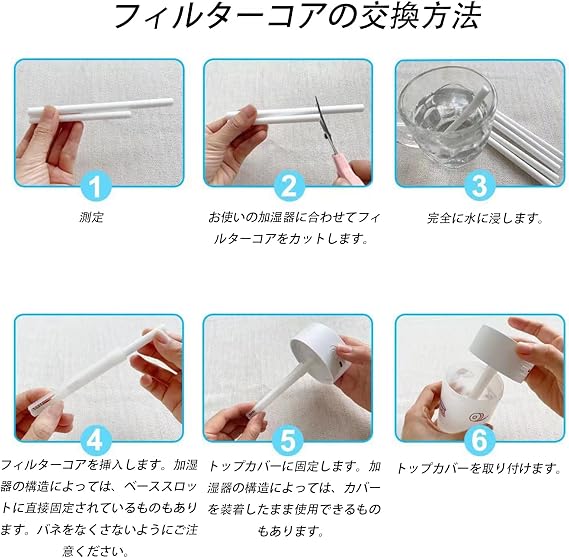 フィルターコアの交換方法

1
測定

2
お使いの加湿器に合わせてフィルターコアをカットします。

3
完全に水に浸します。

4
フィルターコアを挿入します。加湿器の構造によっては、ベーススロットに直接固定されているものもあります。バネをなくさないようにご注意ください。

5
トップカバーに固定します。加湿器の構造によっては、カバーを装着したまま使用できるものもあります。

6
トップカバーを取り付けます。