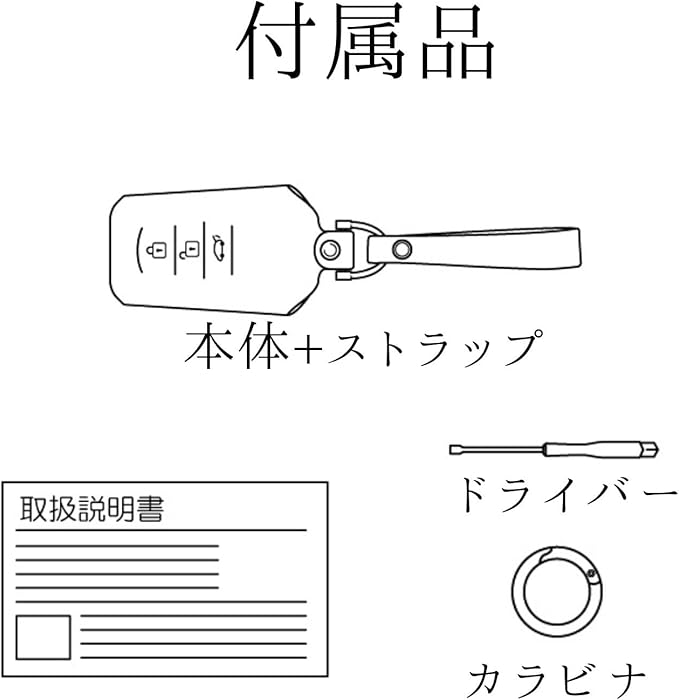 付属品

本体+ストラップ

取扱説明書

ドライバー

カラビナ