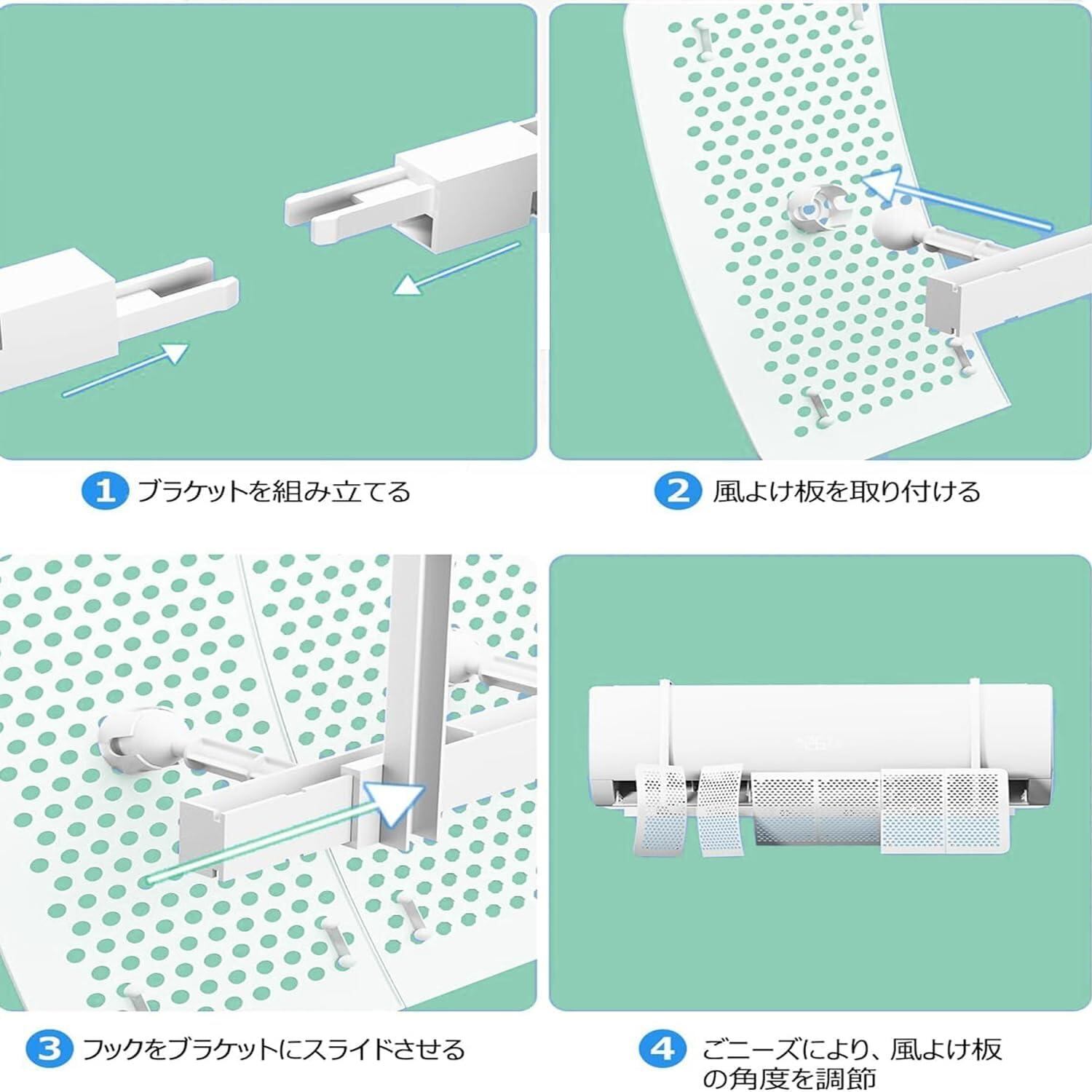 1 ブラケットを組み立てる

2 風よけ板を取り付ける

3 フックをブラケットにスライドさせる

4 ごニーズにより、風よけ板の角度を調節