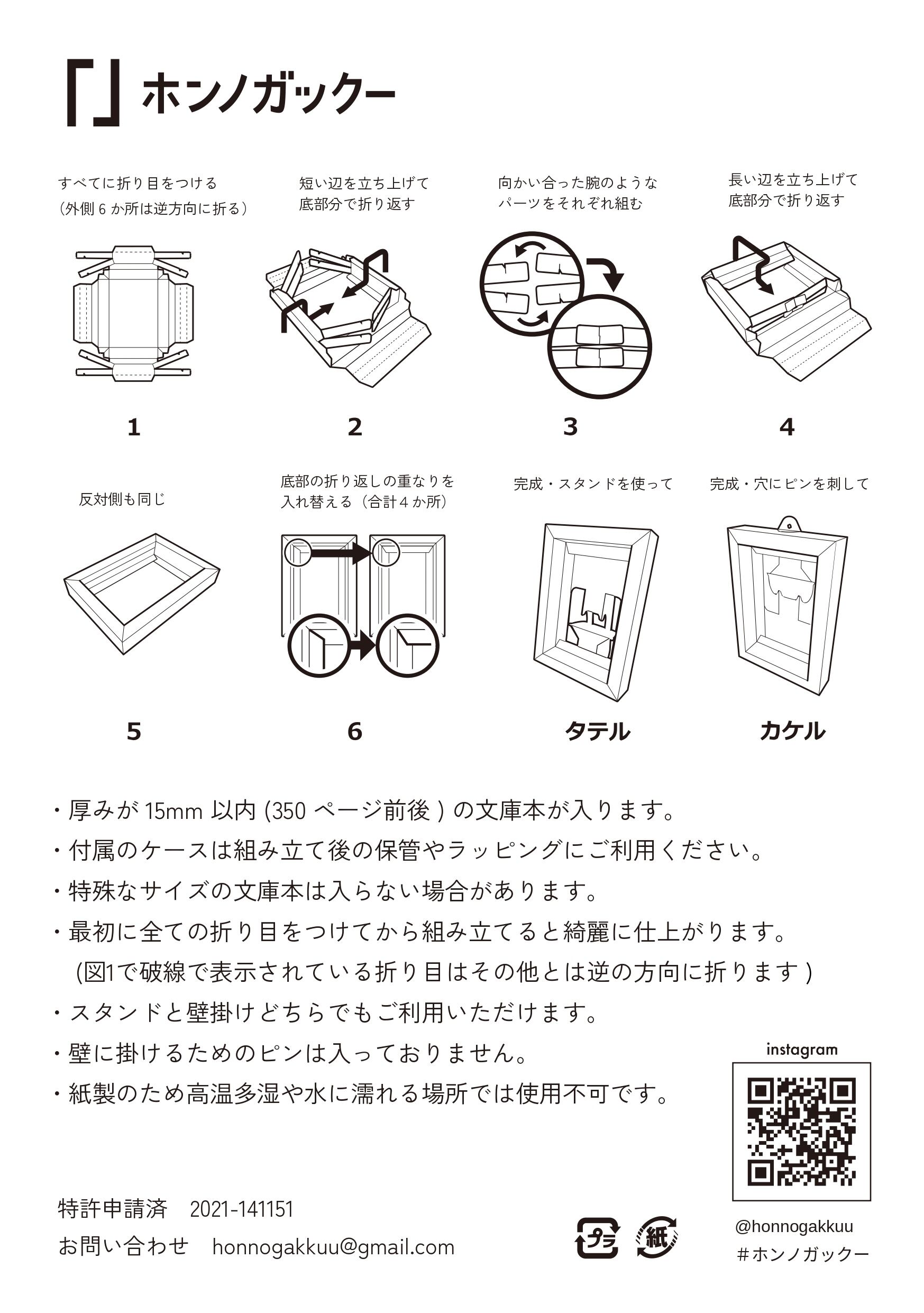 「」ホンノガックー

すべてに折り目をつける
（外側 6 か所は逆方向に折る）

1

短い辺を立ち上げて
底部分で折り返す

2

向かい合った腕のような
パーツをそれぞれ組む

3

長い辺を立ち上げて
底部分で折り返す

4

反対側も同じ

5

底部の折り返しの重なりを
入れ替える（合計 4 か所）

6

完成・スタンドを使って

タテル

完成・穴にピンを刺して

カケル

・厚みが 15mm 以内 (350 ページ前後 ) の文庫本が入ります。

・付属のケースは組み立て後の保管やラッピングにご利用ください。

・特殊なサイズの文庫本は入らない場合があります。

・最初に全ての折り目をつけてから組み立てると綺麗に仕上がります。
(図1で破線で表示されている折り目はその他とは逆の方向に折ります )

・スタンドと壁掛けどちらでもご利用いただけます。

・壁に掛けるためのピンは入っておりません。

・紙製のため高温多湿や水に濡れる場所では使用不可です。

instagram

特許申請済　2021-141151

お問い合わせ　honnogakkuu@gmail.com

プラ

紙

@honnogakkuu
#ホンノガックー