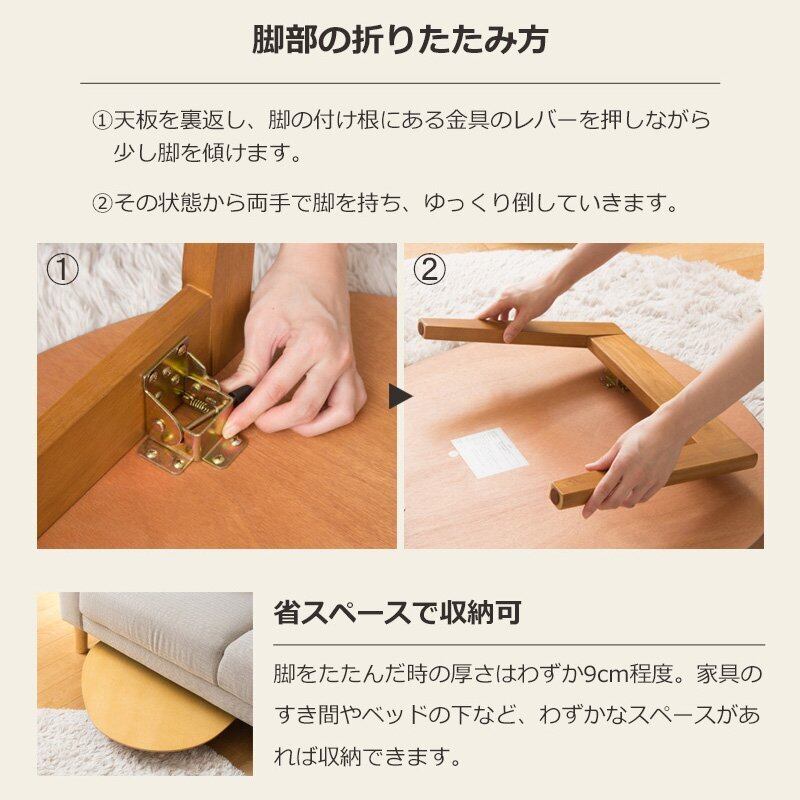 脚部の折りたたみ方

①天板を裏返し、脚の付け根にある金具のレバーを押しながら少し脚を傾けます。

②その状態から両手で脚を持ち、ゆっくり倒していきます。

①

②

省スペースで収納可

脚をたたんだ時の厚さはわずか9cm程度。家具のすき間やベッドの下など、わずかなスペースがあれば収納できます。