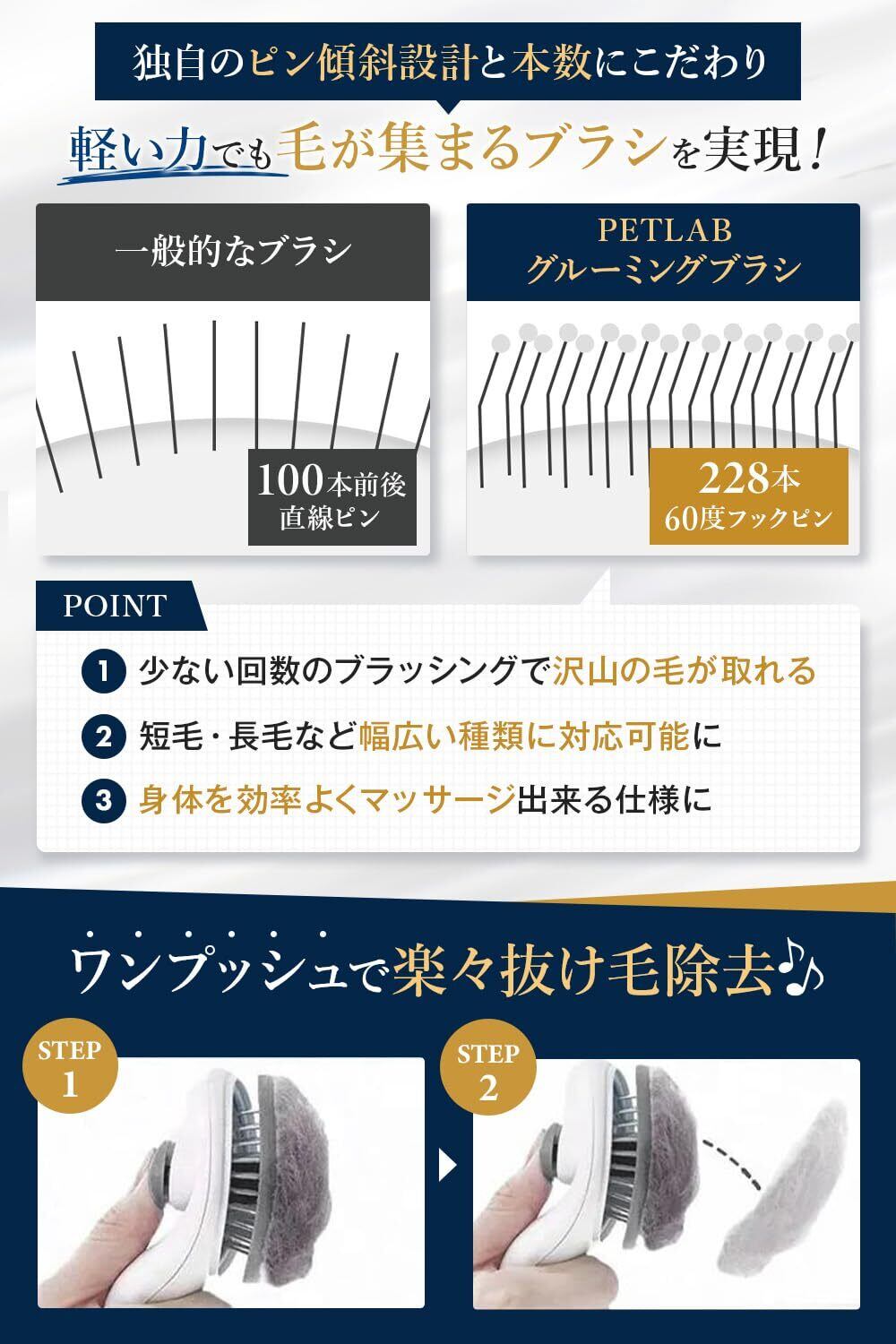 独自のピン傾斜設計と本数にこだわり

軽い力でも毛が集まるブラシを実現！

一般的なブラシ

100本前後
直線ピン

PETLAB
グルーミングブラシ

228本
60度フックピン

POINT

1 少ない回数のブラッシングで沢山の毛が取れる

2 短毛・長毛など幅広い種類に対応可能に

3 身体を効率よくマッサージ出来る仕様に

ワンプッシュで楽々抜け毛除去♪

STEP 1

STEP 2