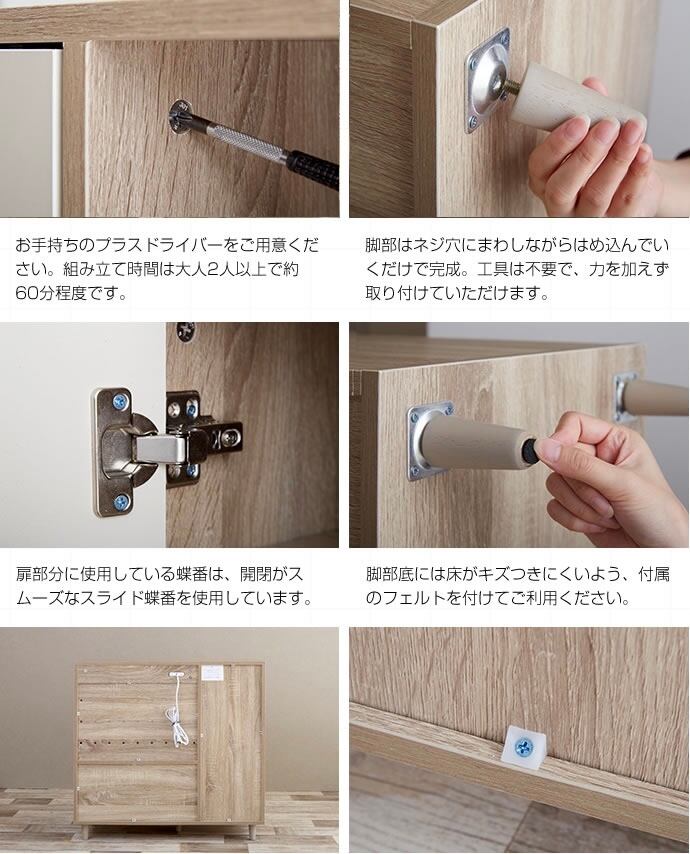 お手持ちのプラスドライバーをご用意ください。組み立て時間は大人2人以上で約60分程度です。

脚部はネジ穴にまわしながらはめ込んでいくだけで完成。工具は不要で、力を加えず取り付けていただけます。

扉部分に使用している蝶番は、開閉がスムーズなスライド蝶番を使用しています。

脚部底には床がキズつきにくいよう、付属のフェルトを付けてご利用ください。