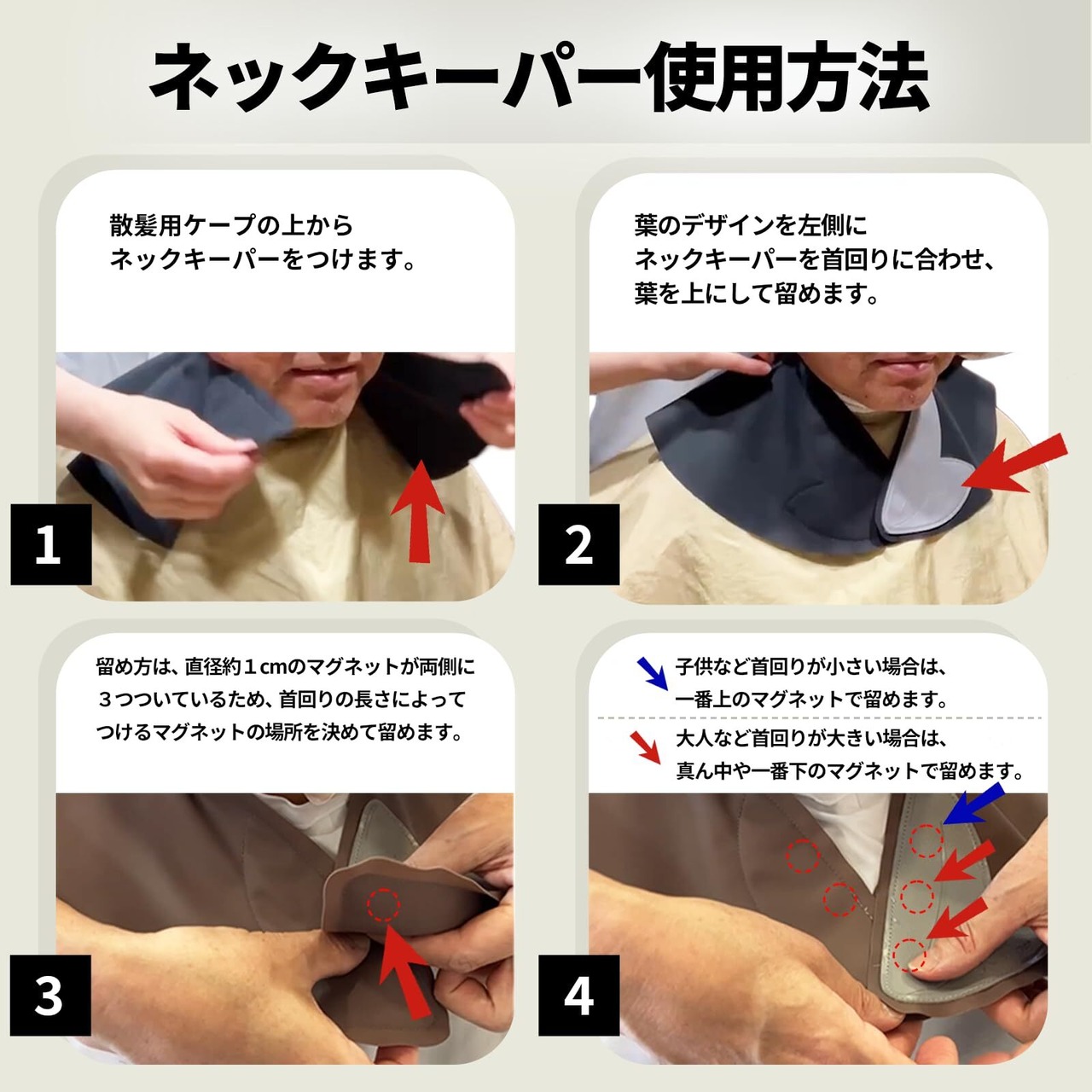 ネックキーパー使用方法

散髪用ケープの上から
ネックキーパーをつけます。

1

葉のデザインを左側に
ネックキーパーを首回りに合わせ、
葉を上にして留めます。

2

留め方は、直径約１cmのマグネットが両側に
３つついているため、首回りの長さによって
つけるマグネットの場所を決めて留めます。

3

子供など首回りが小さい場合は、
一番上のマグネットで留めます。

大人など首回りが大きい場合は、
真ん中や一番下のマグネットで留めます。

4