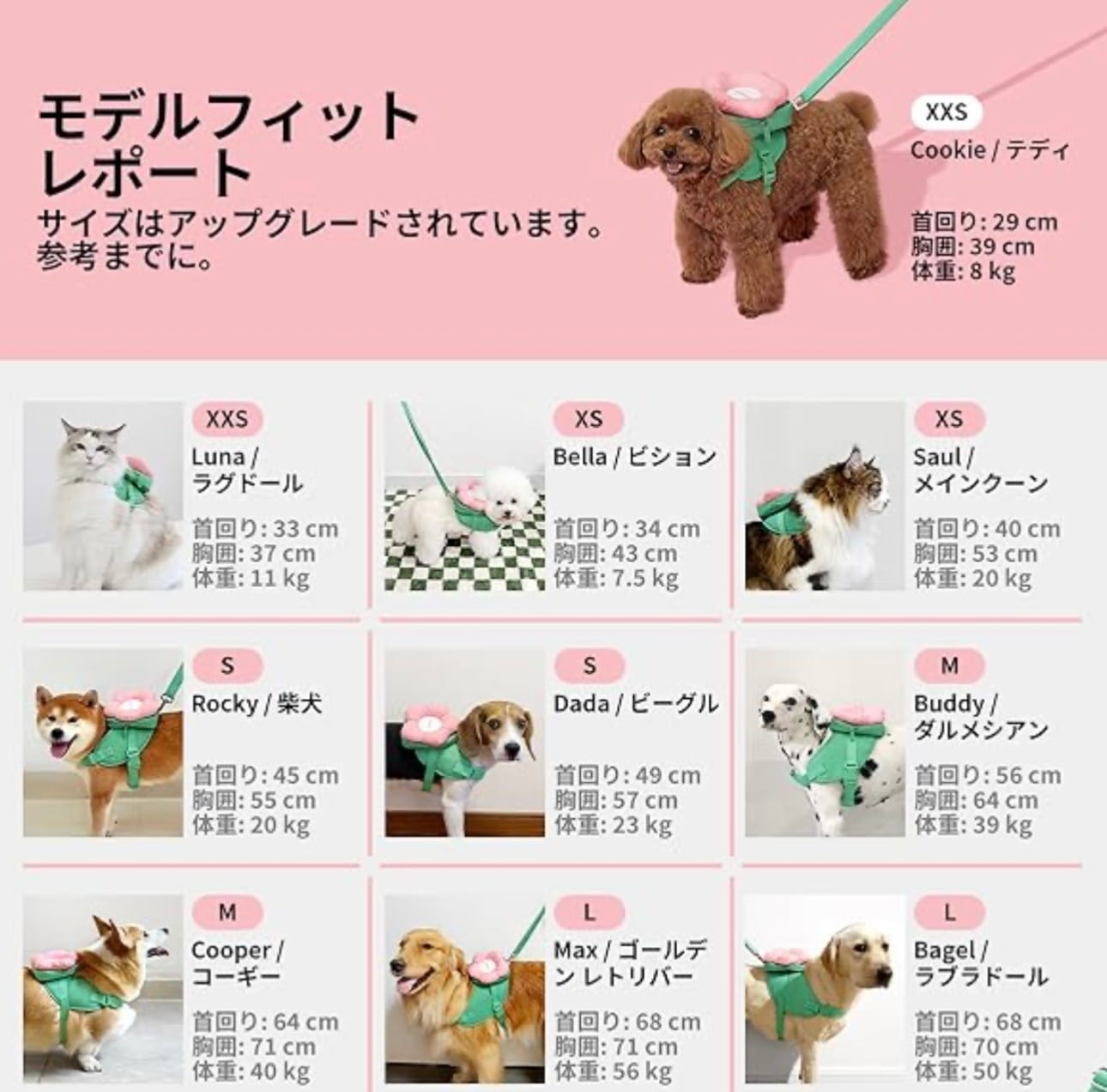 モデルフィット
レポート
サイズはアップグレードされています。
参考までに。

XXS
Cookie / テディ
首回り: 29 cm
胸囲: 39 cm
体重: 8 kg

XXS
Luna / ラグドール
首回り: 33 cm
胸囲: 37 cm
体重: 11 kg

XS
Bella / ビション
首回り: 34 cm
胸囲: 43 cm
体重: 7.5 kg

XS
Saul / メインクーン
首回り: 40 cm
胸囲: 53 cm
体重: 20 kg

S
Rocky / 柴犬
首回り: 45 cm
胸囲: 55 cm
体重: 20 kg

S
Dada / ビーグル
首回り: 49 cm
胸囲: 57 cm
体重: 23 kg

M
Buddy / ダルメシアン
首回り: 56 cm
胸囲: 64 cm
体重: 39 kg

M
Cooper / コーギー
首回り: 64 cm
胸囲: 71 cm
体重: 40 kg

L
Max / ゴールデン レトリバー
首回り: 68 cm
胸囲: 71 cm
体重: 56 kg

L
Bagel / ラブラドール
首回り: 68 cm
胸囲: 70 cm
体重: 50 kg