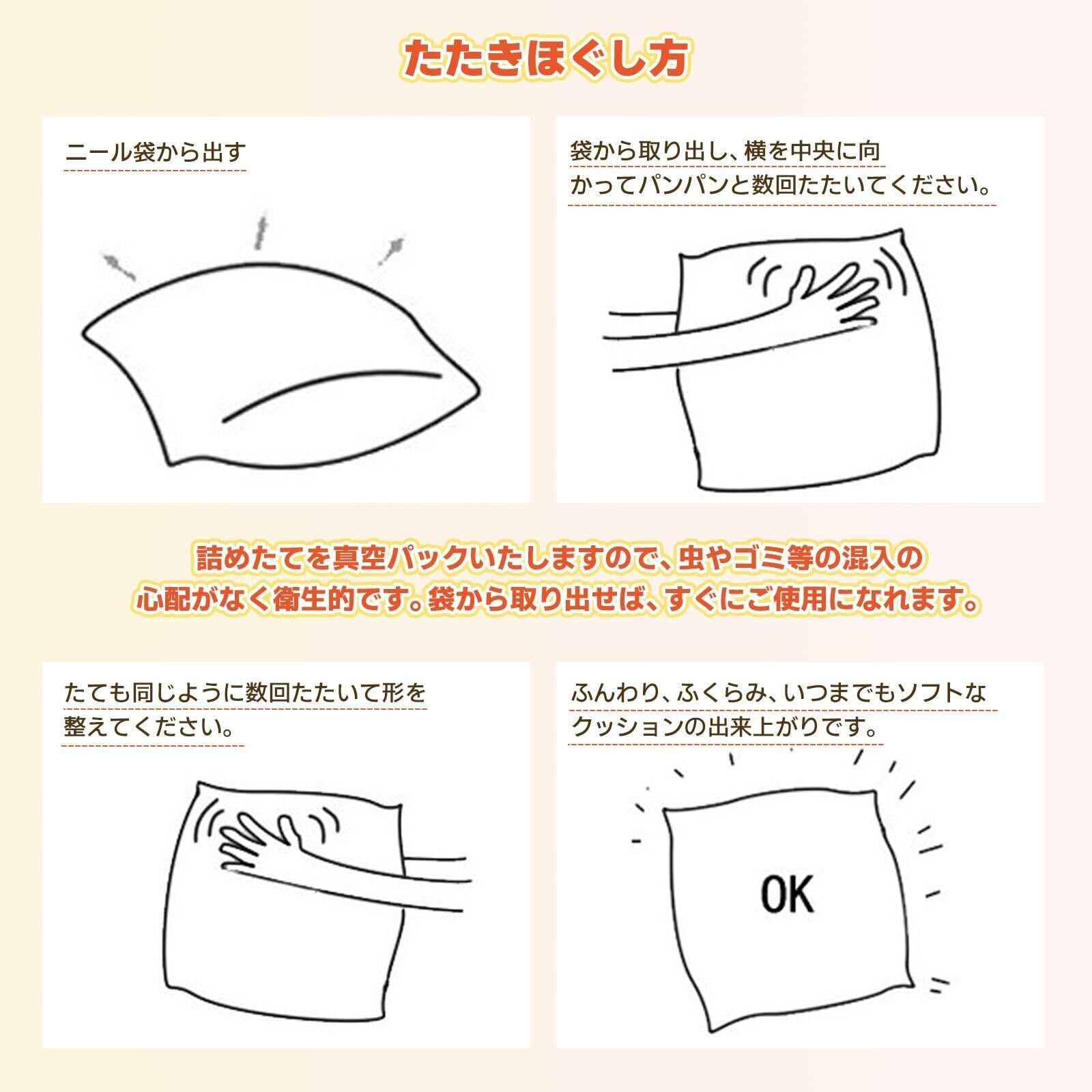 たたきほぐし方

ニール袋から出す

袋から取り出し、横を中央に向かってパンパンと数回たたいてください。

詰めたてを真空パックいたしますので、虫やゴミ等の混入の心配がなく衛生的です。袋から取り出せば、すぐにご使用になれます。

たても同じように数回たたいて形を整えてください。

ふんわり、ふくらみ、いつまでもソフトなクッションの出来上がりです。

OK