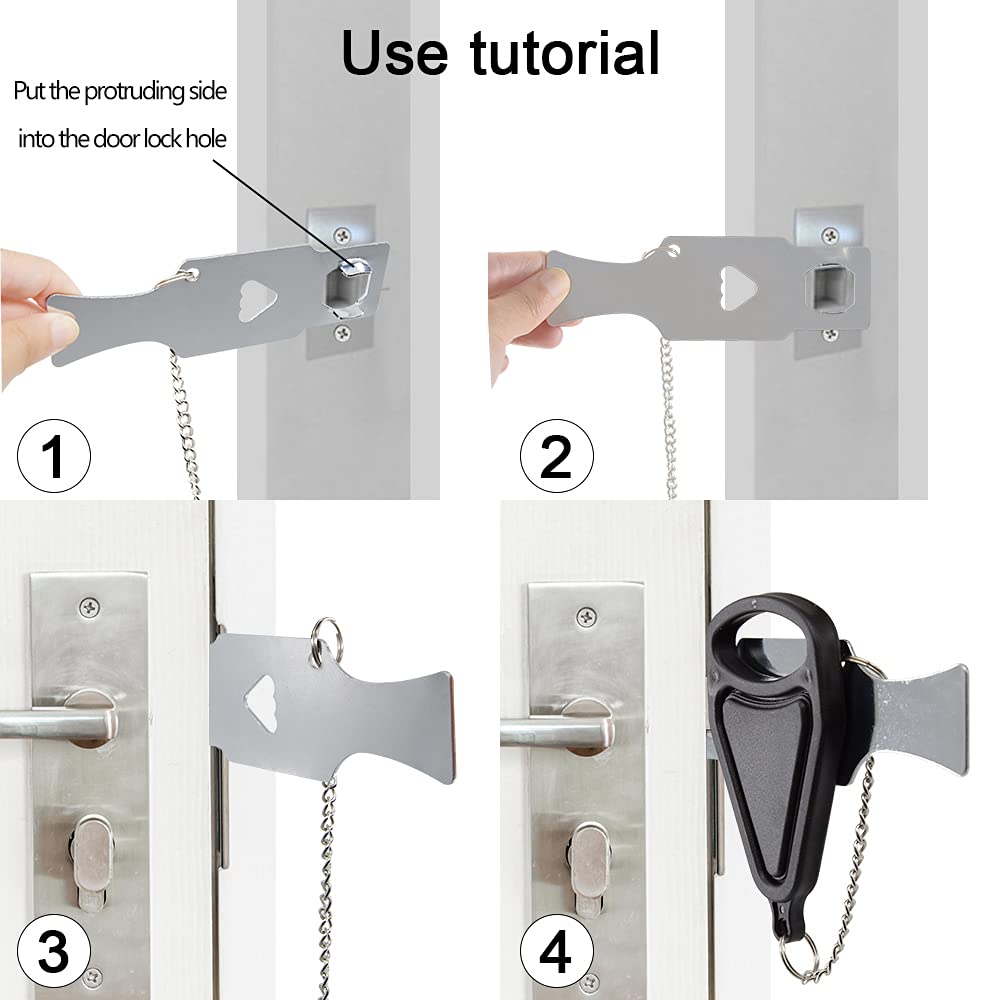 Use tutorial

Put the protruding side into the door lock hole

1

2

3

4