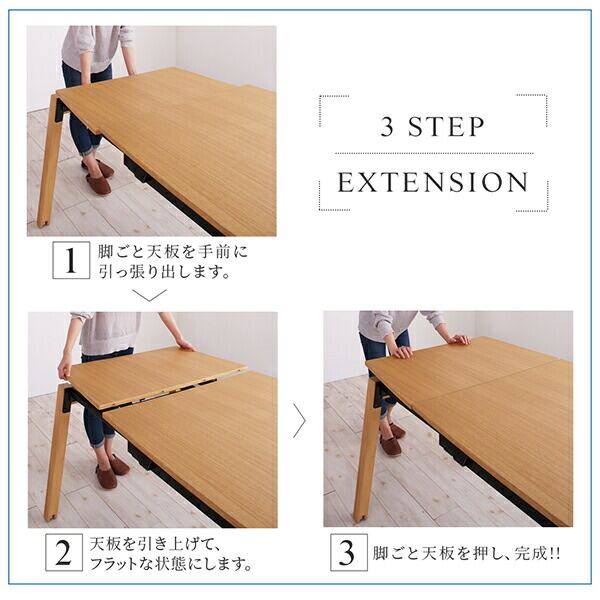 3 STEP

EXTENSION

1 脚ごと天板を手前に引っ張り出します。

2 天板を引き上げて、フラットな状態にします。

3 脚ごと天板を押し、完成!!