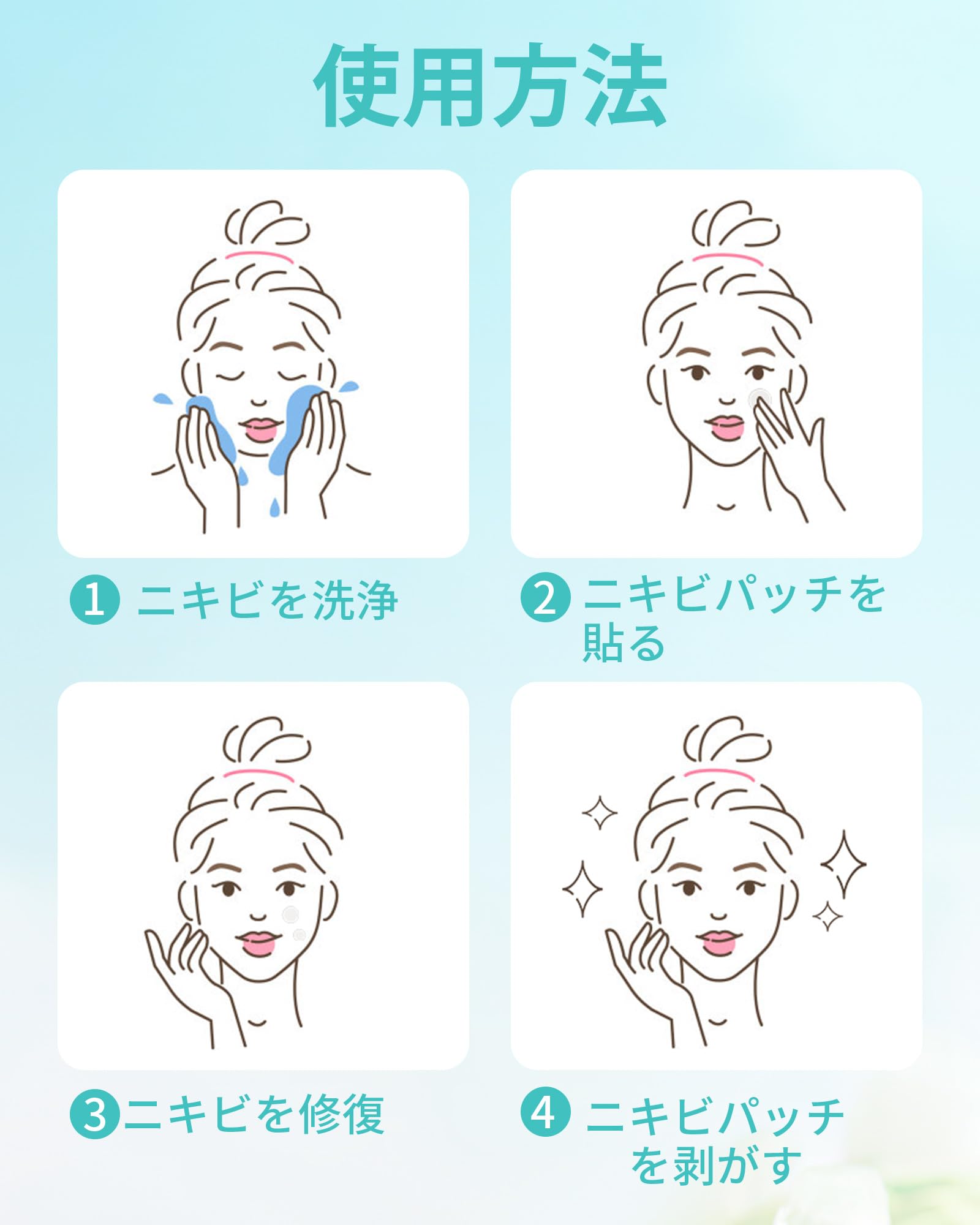 使用方法

1 ニキビを洗浄

2 ニキビパッチを貼る

3 ニキビを修復

4 ニキビパッチを剥がす