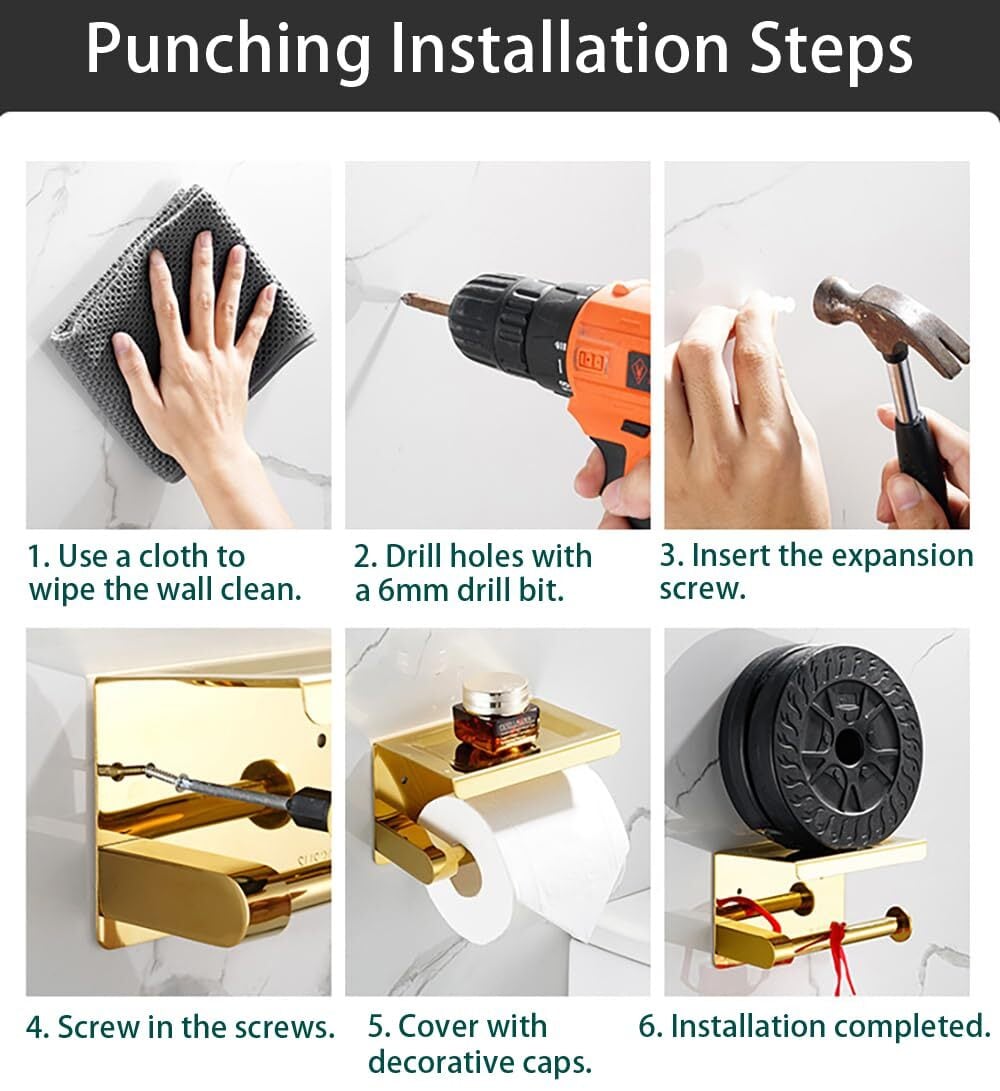 Punching Installation Steps

1. Use a cloth to wipe the wall clean.

2. Drill holes with a 6mm drill bit.

3. Insert the expansion screw.

4. Screw in the screws.

5. Cover with decorative caps.

6. Installation completed.