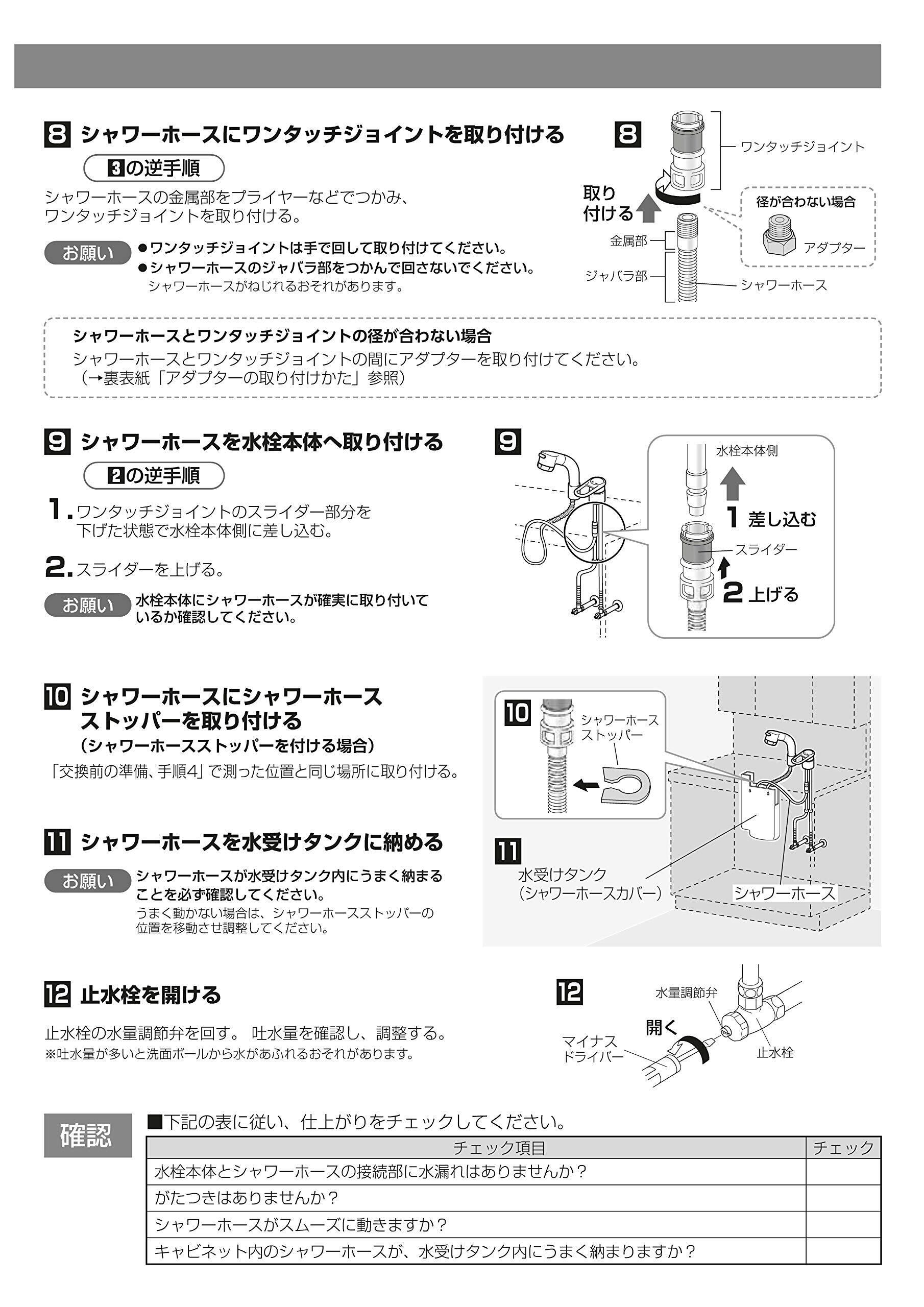 8 シャワーホースにワンタッチジョイントを取り付ける

3の逆手順

シャワーホースの金属部をプライヤーなどでつかみ、ワンタッチジョイントを取り付ける。

お願い ●ワンタッチジョイントは手で回して取り付けてください。
●シャワーホースのジャバラ部をつかんで回さないでください。
シャワーホースがねじれるおそれがあります。

8
ワンタッチジョイント
取り付ける
径が合わない場合
アダプター
金属部
ジャバラ部
シャワーホース

シャワーホースとワンタッチジョイントの径が合わない場合
シャワーホースとワンタッチジョイントの間にアダプターを取り付けてください。
（→裏表紙「アダプターの取り付けかた」参照）

9 シャワーホースを水栓本体へ取り付ける

2の逆手順

1. ワンタッチジョイントのスライダー部分を下げた状態で水栓本体側に差し込む。

2. スライダーを上げる。

お願い 水栓本体にシャワーホースが確実に取り付いているか確認してください。

9
水栓本体側
1 差し込む
スライダー
2 上げる

10 シャワーホースにシャワーホースストッパーを取り付ける
（シャワーホースストッパーを付ける場合）
「交換前の準備、手順4」で測った位置と同じ場所に取り付ける。

11 シャワーホースを水受けタンクに納める

お願い シャワーホースが水受けタンク内にうまく納まることを必ず確認してください。
うまく動かない場合は、シャワーホースストッパーの位置を移動させ調整してください。

10
シャワーホースストッパー
11
水受けタンク
（シャワーホースカバー）
シャワーホース

12 止水栓を開ける

止水栓の水量調節弁を回す。 吐水量を確認し、調整する。
※吐水量が多いと洗面ボールから水があふれるおそれがあります。

12
水量調節弁
開く
マイナスドライバー
止水栓

確認 ■下記の表に従い、仕上がりをチェックしてください。

| チェック項目 | チェック |
|---|---|
| 水栓本体とシャワーホースの接続部に水漏れはありませんか？ | |
| がたつきはありませんか？ | |
| シャワーホースがスムーズに動きますか？ | |
| キャビネット内のシャワーホースが、水受けタンク内にうまく納まりますか？ | |