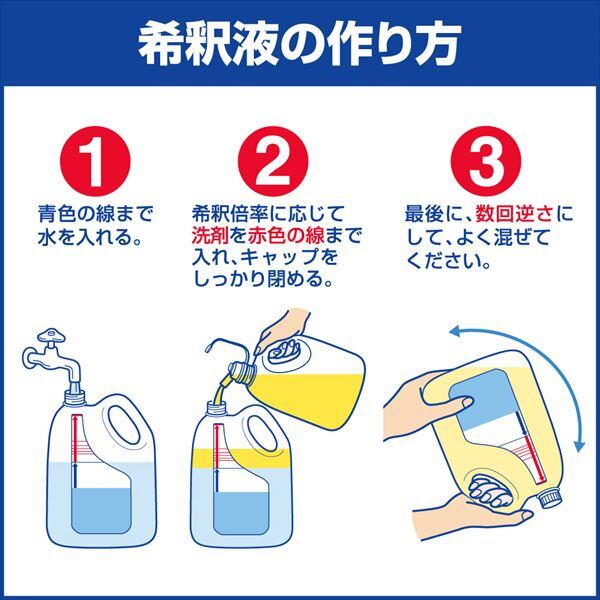 希釈液の作り方

1
青色の線まで水を入れる。

2
希釈倍率に応じて洗剤を赤色の線まで入れ、キャップをしっかり閉める。

3
最後に、数回逆さにして、よく混ぜてください。