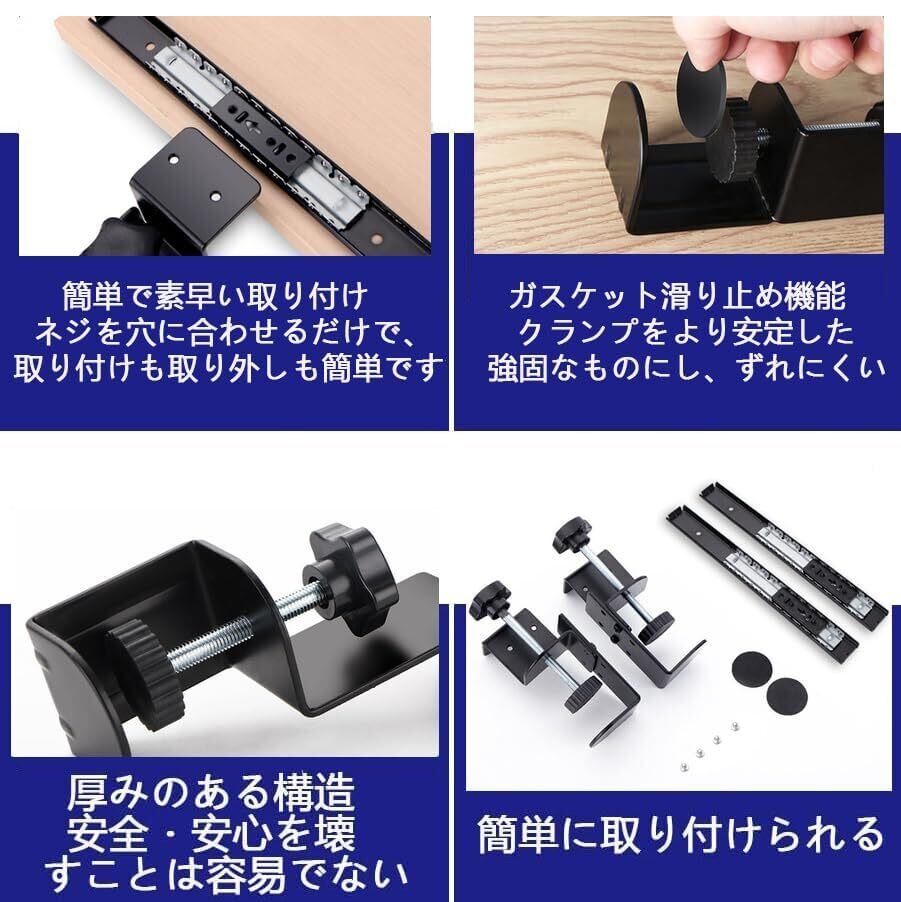 簡単で素早い取り付け
ネジを穴に合わせるだけで、
取り付けも取り外しも簡単です

ガスケット滑り止め機能
クランプをより安定した
強固なものにし、ずれにくい

厚みのある構造
安全・安心を壊
すことは容易でない

簡単に取り付けられる