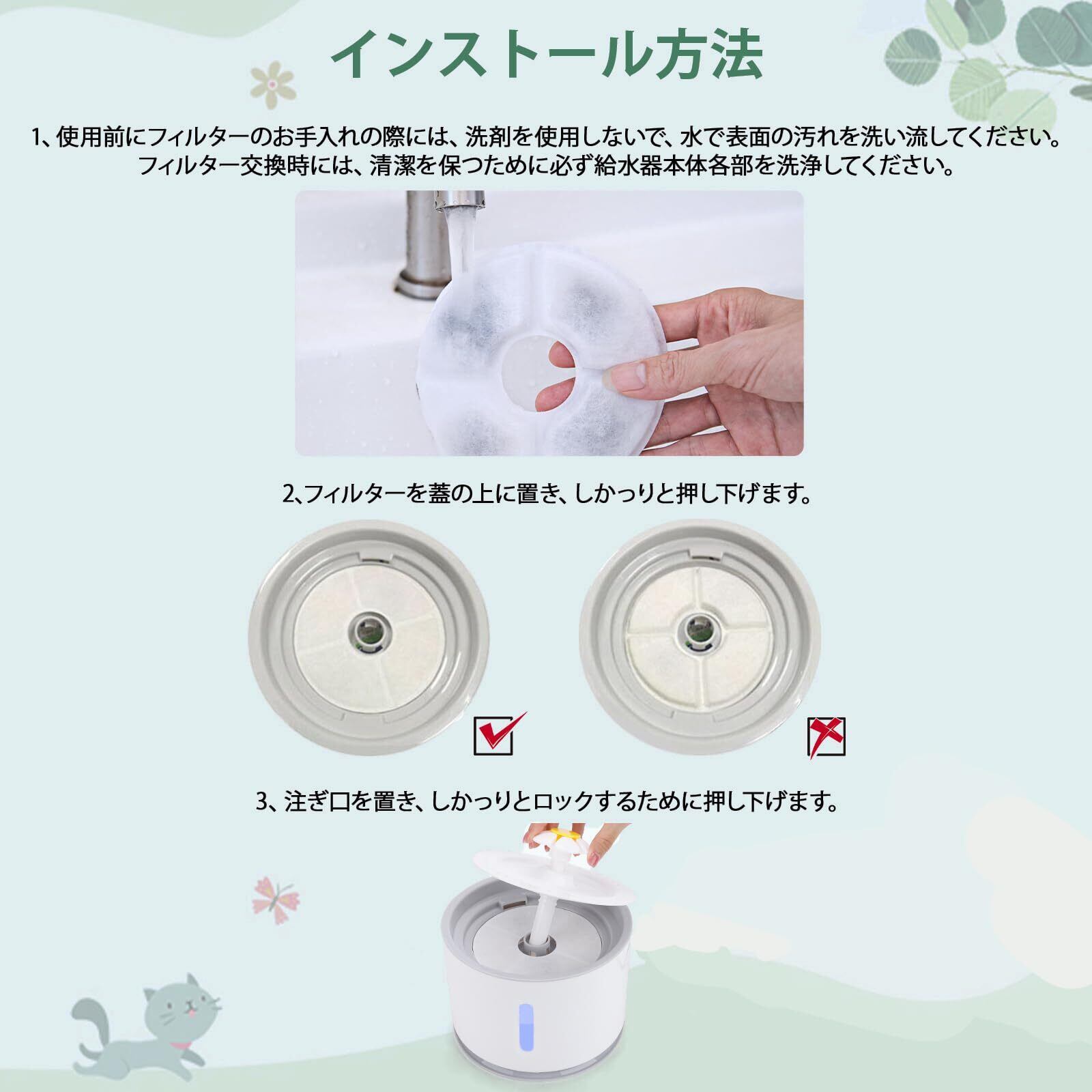 インストール方法

1、使用前にフィルターのお手入れの際には、洗剤を使用しないで、水で表面の汚れを洗い流してください。フィルター交換時には、清潔を保つために必ず給水器本体各部を洗浄してください。

2、フィルターを蓋の上に置き、しかっりと押し下げます。

3、注ぎ口を置き、しかっりとロックするために押し下げます。