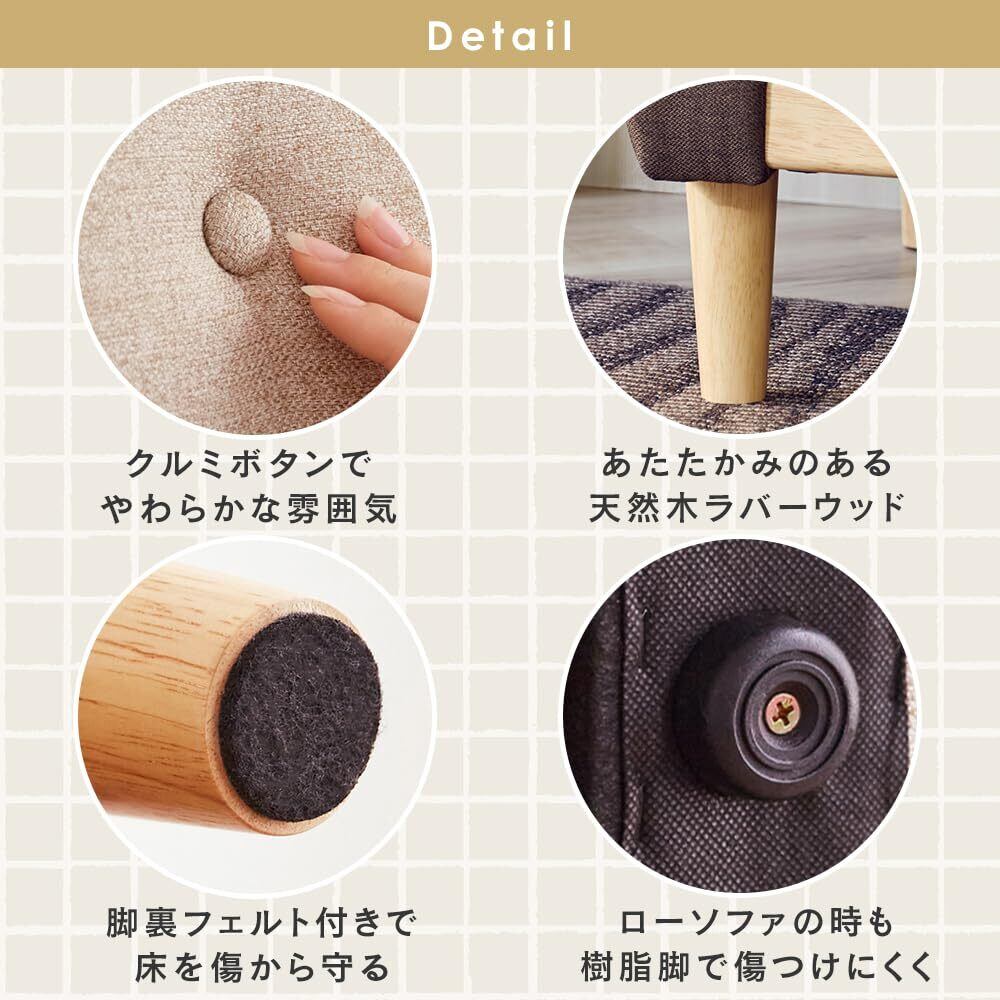 Detail

クルミボタンで
やわらかな雰囲気

あたたかみのある
天然木ラバーウッド

脚裏フェルト付きで
床を傷から守る

ローソファの時も
樹脂脚で傷つけにくく